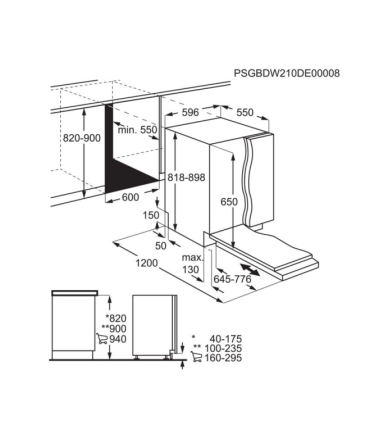 PSGBDW210DE00008

596
550
min. 550
820-900
818-898
650
600
150
50
1200
max. 130
645-776

*820
**900
940

* 40-175
** 100-235
160-295