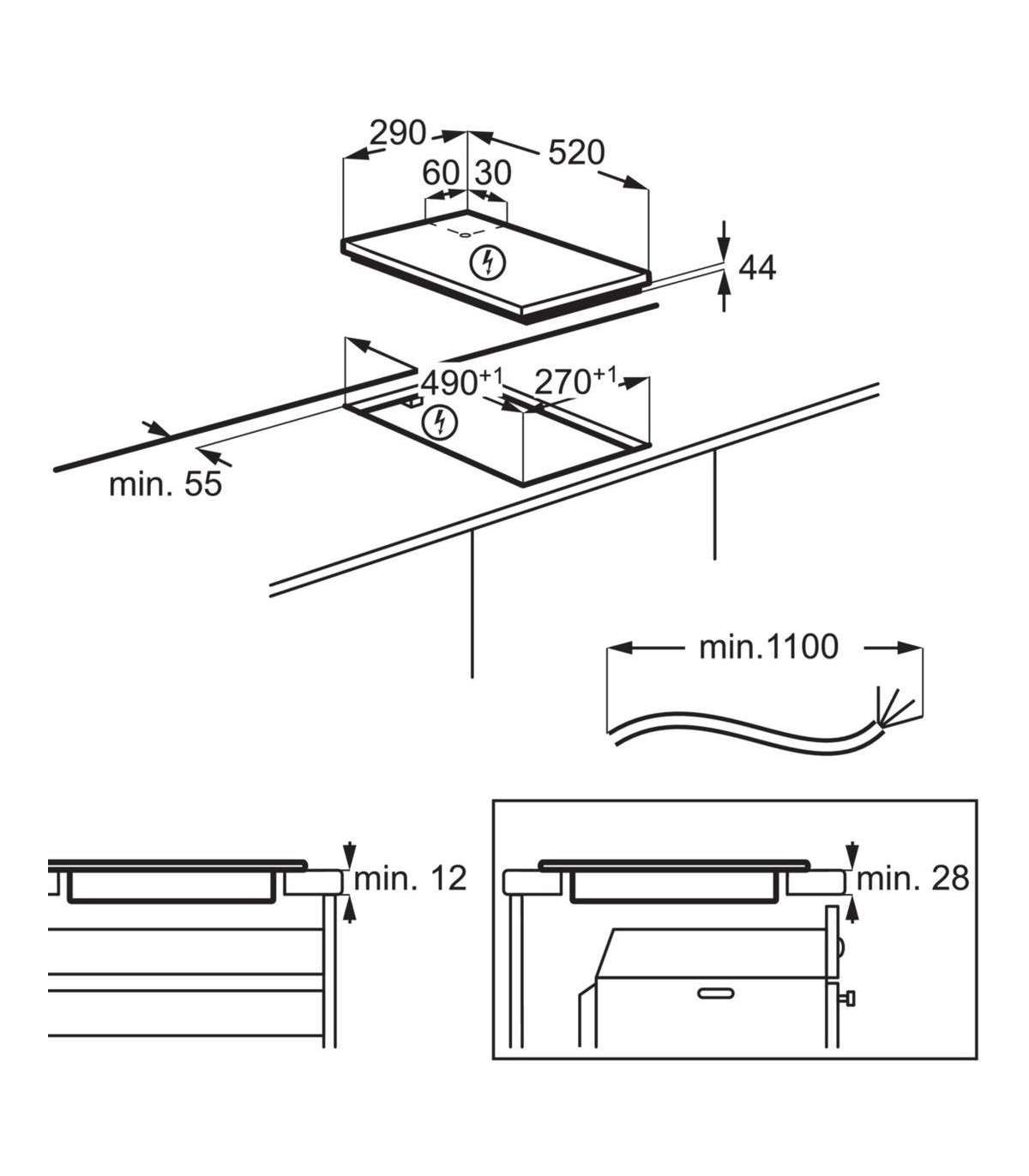 290

520

60 30

44

$490^{+1}$ $270^{+1}$

min. 55

min.1100

min. 12

min. 28