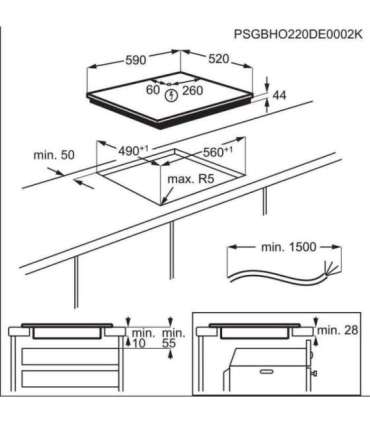 PSGBHO220DE0002K

590
520
60
260
44

min. 50
$490^{+1}$
$560^{+1}$
max. R5

min. 1500

min.
10
min.
55

min. 28