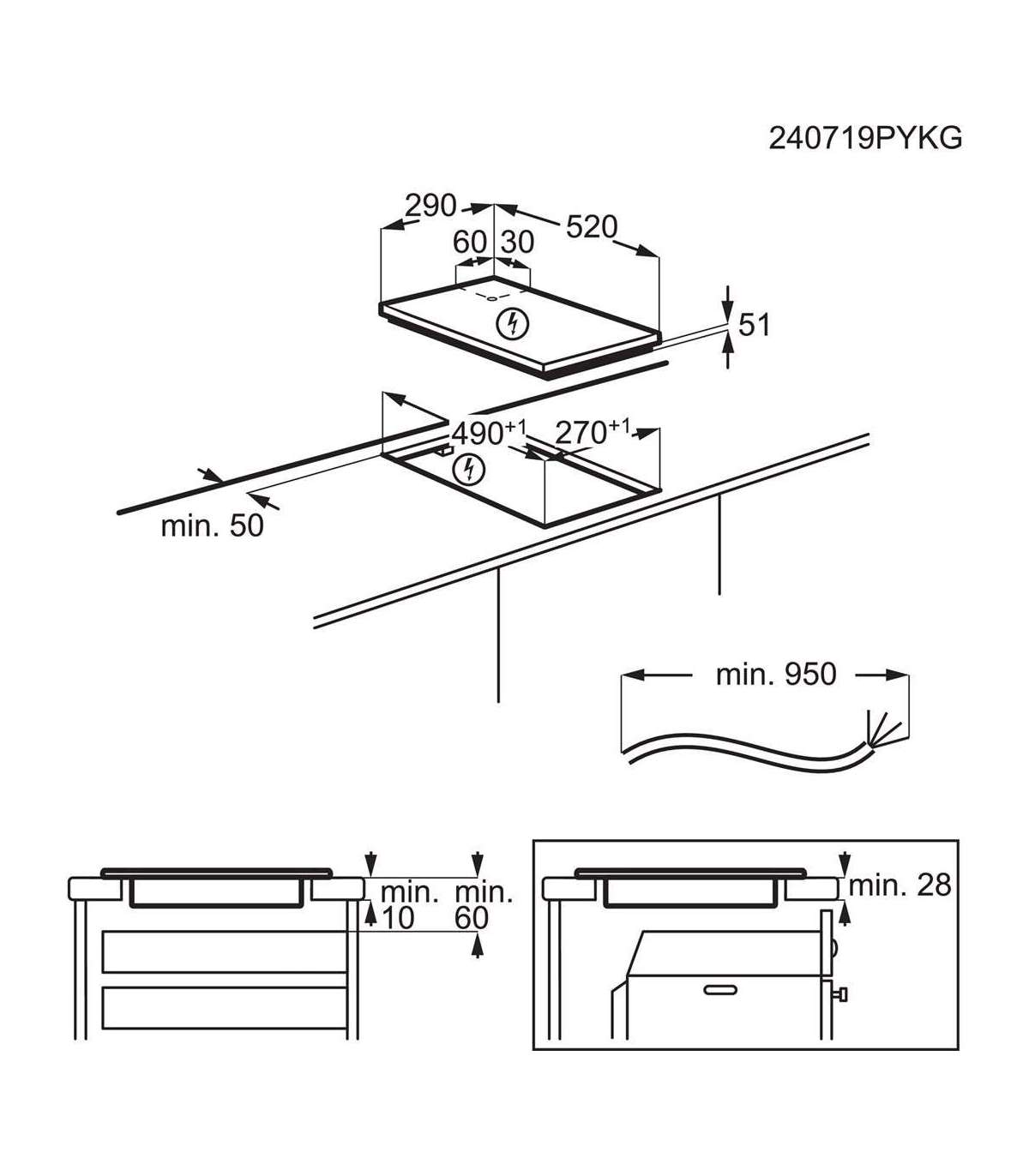 240719PYKG

290

520

60

30

51

$490^{+1}$

$270^{+1}$

min. 50

min. 950

min.
10

min.
60

min. 28