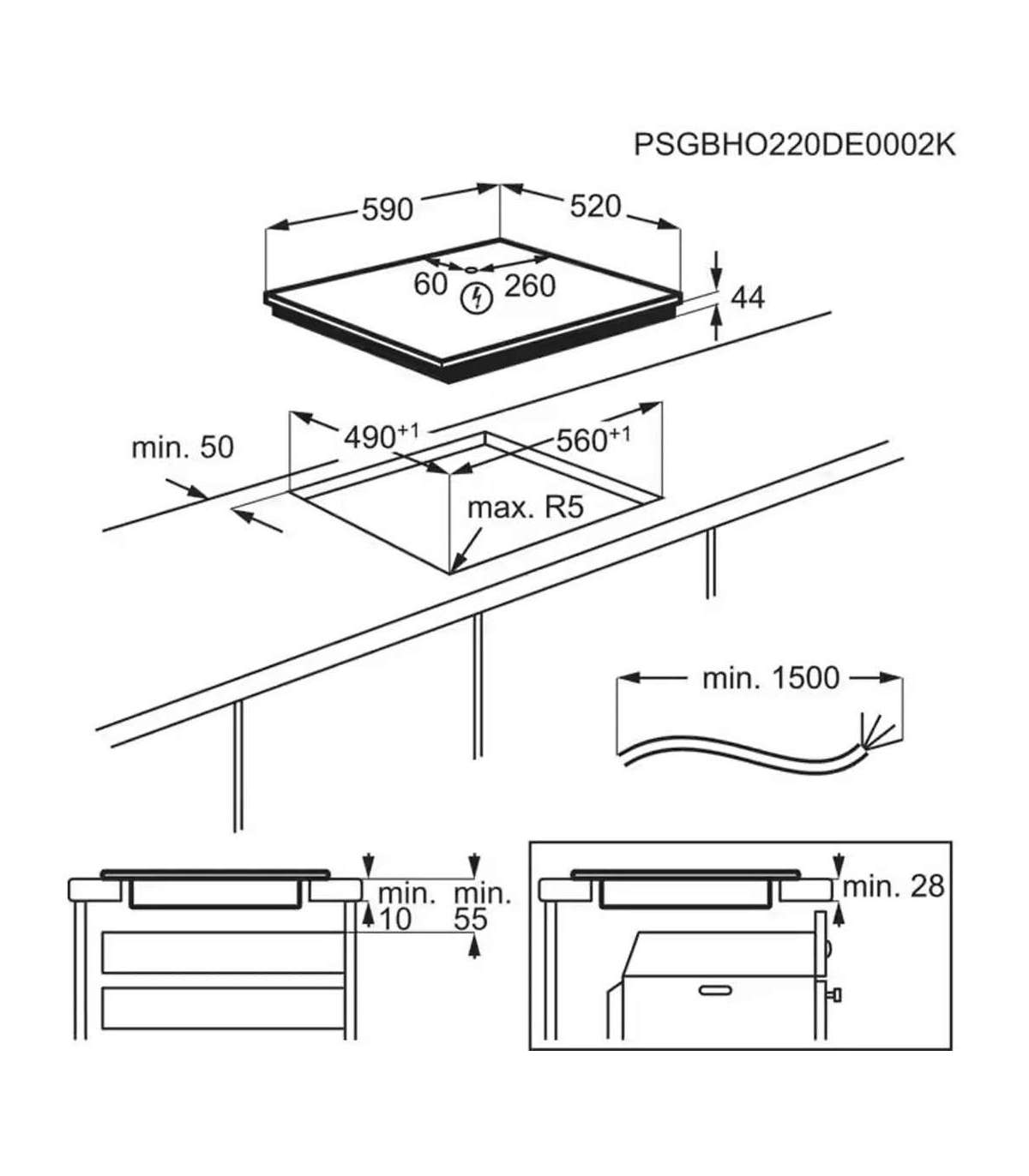 PSGBHO220DE0002K

590

520

60

260

44

min. 50

$490^{+1}$

$560^{+1}$

max. R5

min. 1500

min. 10

min. 55

min. 28