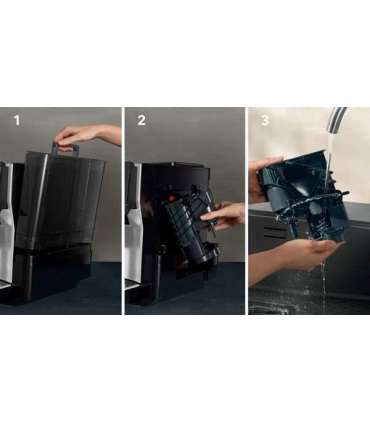 1

2

3