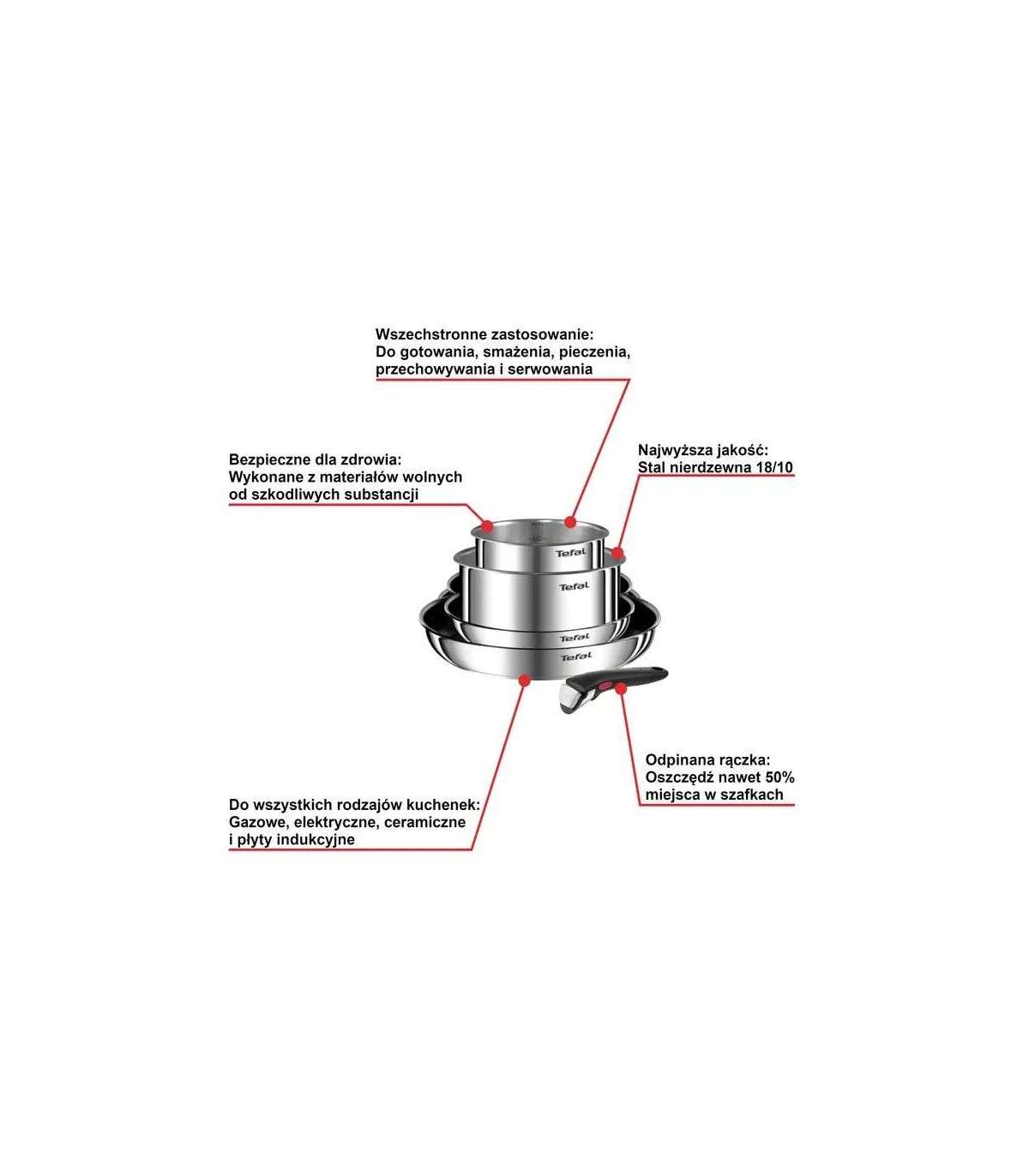 Wszechstronne zastosowanie:
Do gotowania, smażenia, pieczenia, przechowywania i serwowania

Bezpieczne dla zdrowia:
Wykonane z materiałów wolnych od szkodliwych substancji

Najwyższa jakość:
Stal nierdzewna 18/10

Tefal

Tefal

Tefal

Tefal

Odpinana rączka:
Oszczędź nawet 50% miejsca w szafkach

Do wszystkich rodzajów kuchenek:
Gazowe, elektryczne, ceramiczne i płyty indukcyjne