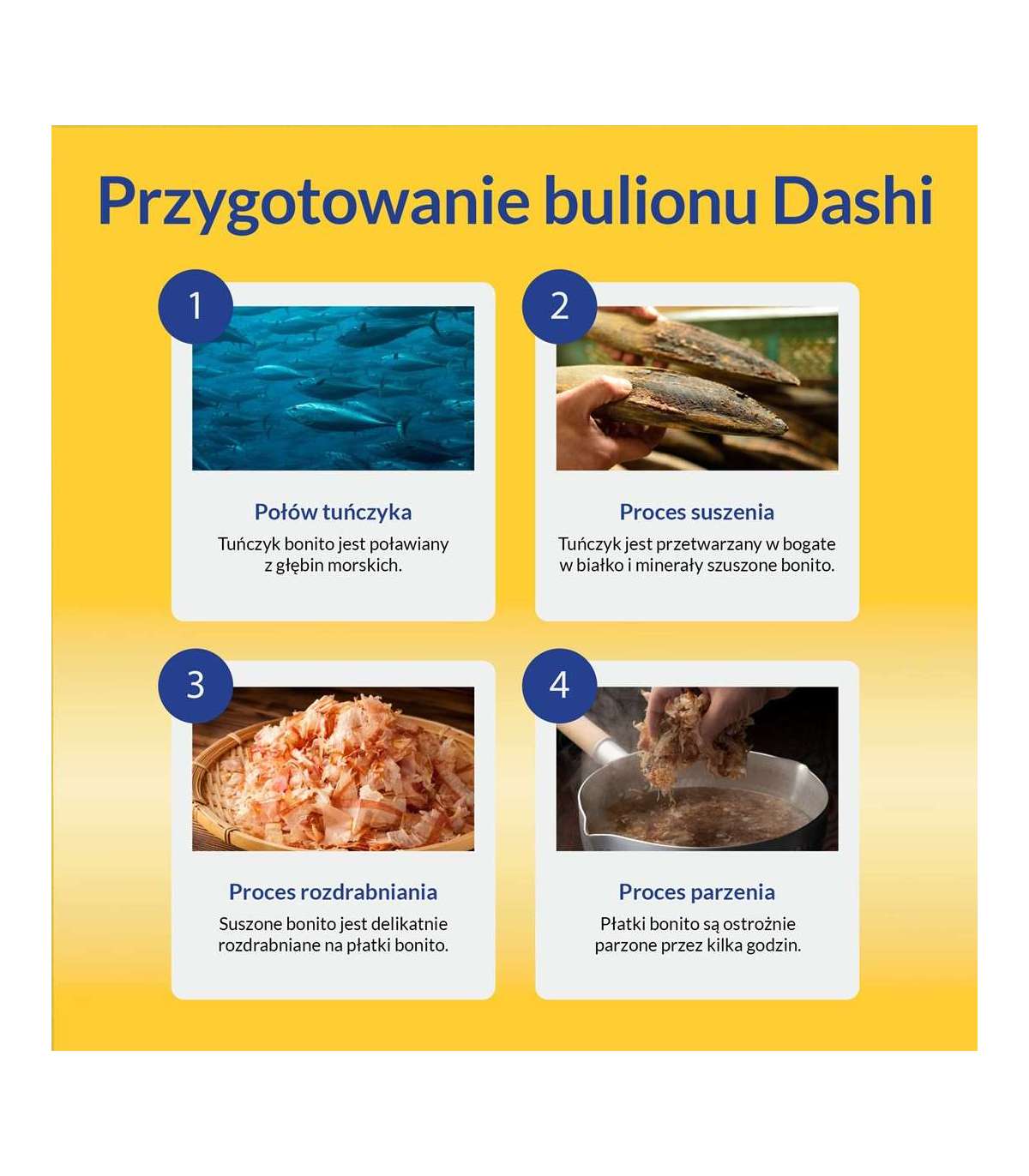 Przygotowanie bulionu Dashi

1

Połów tuńczyka
Tuńczyk bonito jest poławiany z głębin morskich.

2

Proces suszenia
Tuńczyk jest przetwarzany w bogate w białko i minerały szuszone bonito.

3

Proces rozdrabniania
Suszone bonito jest delikatnie rozdrabniane na płatki bonito.

4

Proces parzenia
Płatki bonito są ostrożnie parzone przez kilka godzin.