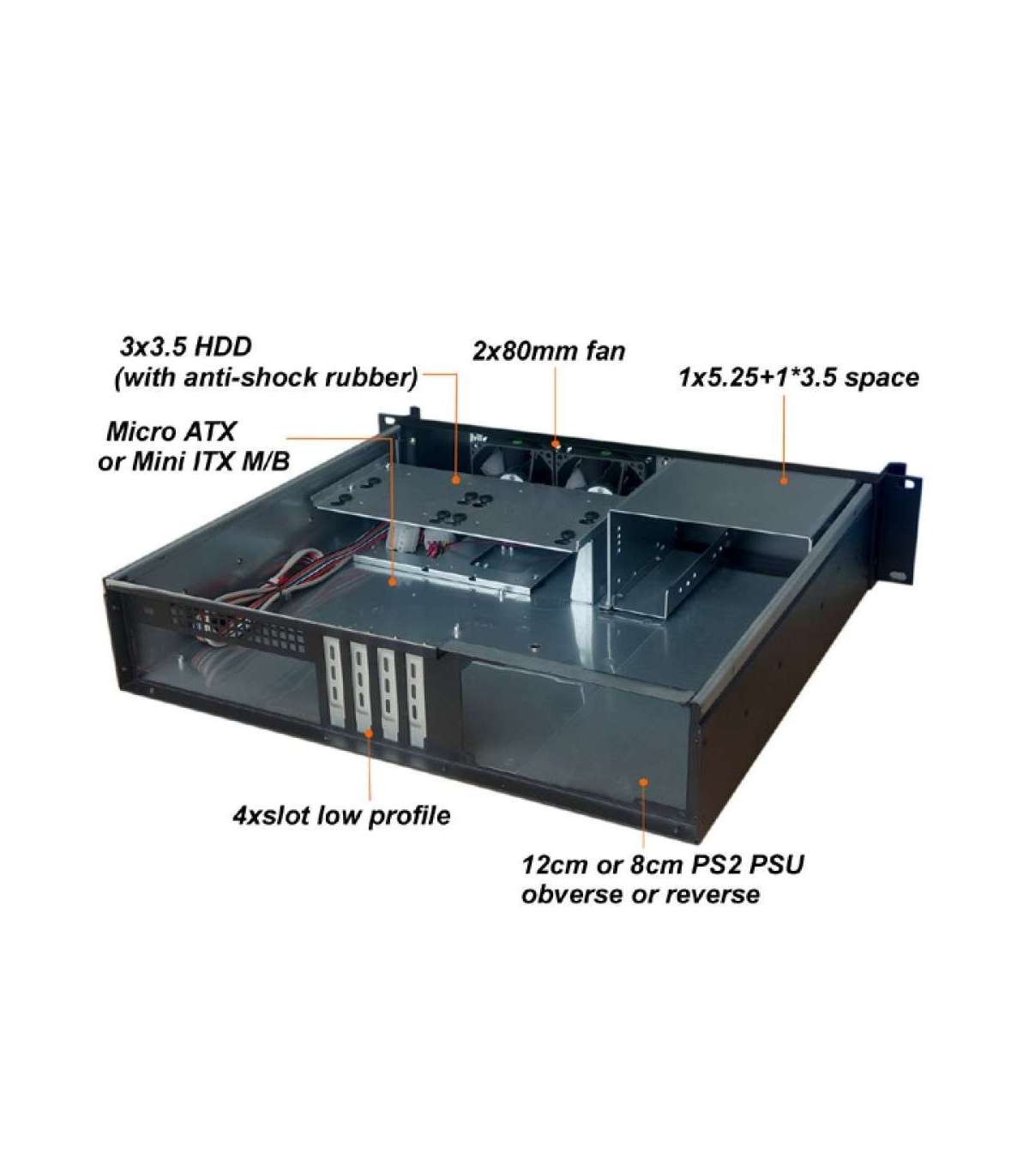 3x3.5 HDD
(with anti-shock rubber)

2x80mm fan

1x5.25+1*3.5 space

Micro ATX
or Mini ITX M/B

4xslot low profile

12cm or 8cm PS2 PSU
obverse or reverse