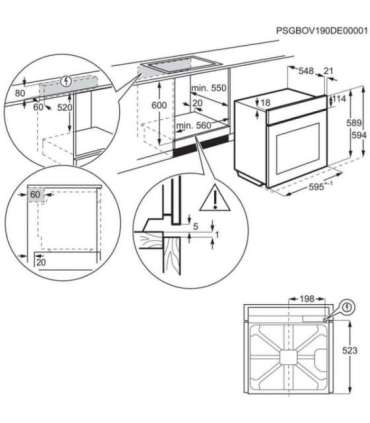 PSGBOV190DE00001

80
60
520

600
min. 550
20
min. 560

548
21
18
114
589
594
595

60
20

5
1

198
523