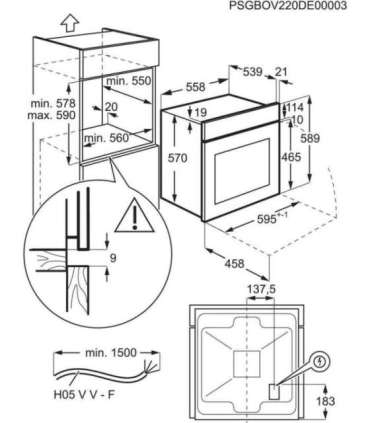 PSGBOV220DE00003

min. 550
min. 578
max. 590
20
min. 560

558
539
21
19
114
10
589
570
465
$595^{+-1}$
458

9

137,5

min. 1500
H05 V V - F

183