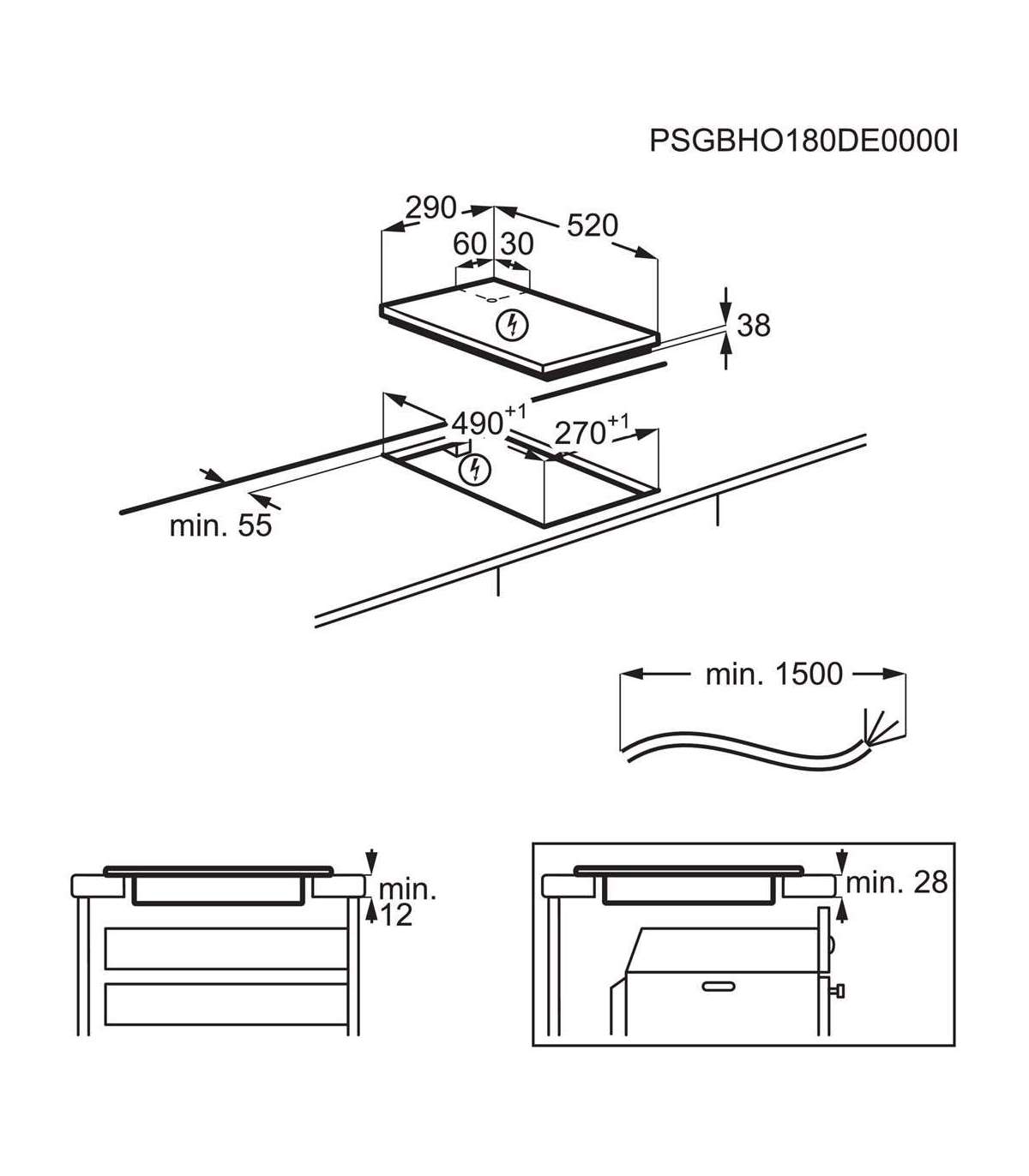 PSGBHO180DE0000I

290

520

60

30

38

$490^{+1}$

$270^{+1}$

min. 55

min. 1500

min. 12

min. 28