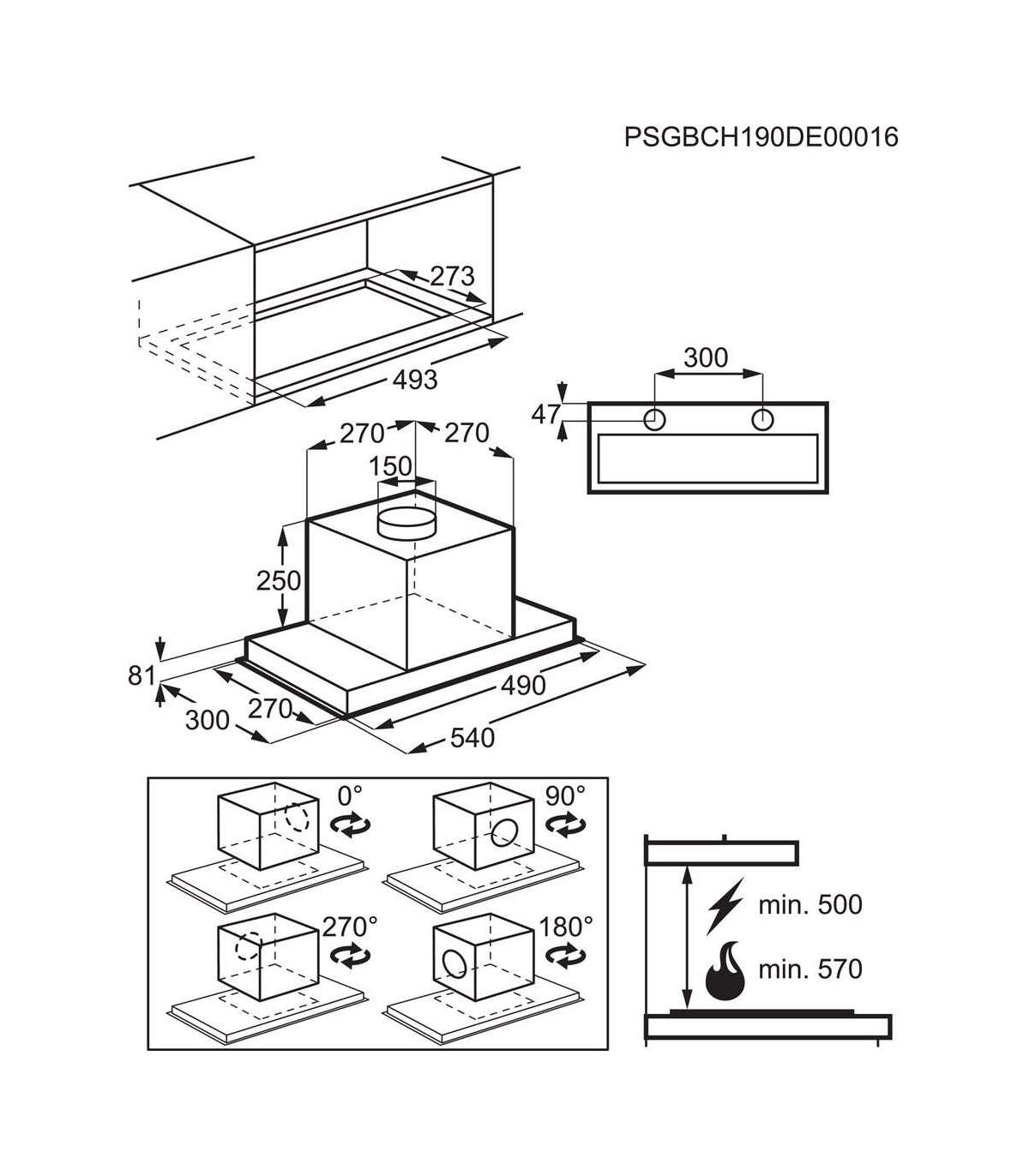 PSGBCH190DE00016

273

493

300

47

270

270

150

250

81

300

270

490

540

0°

90°

270°

180°

min. 500

min. 570