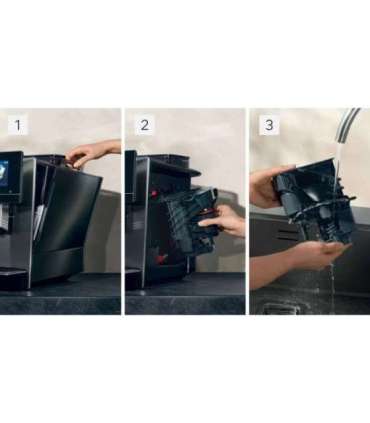 1

2

3