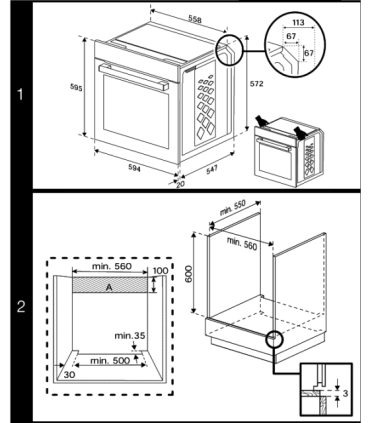 1

558
113
67
67
595
572
594
547
20

2

min. 550
min. 560
600
min. 560
100
A
min.35
min. 500
30
3