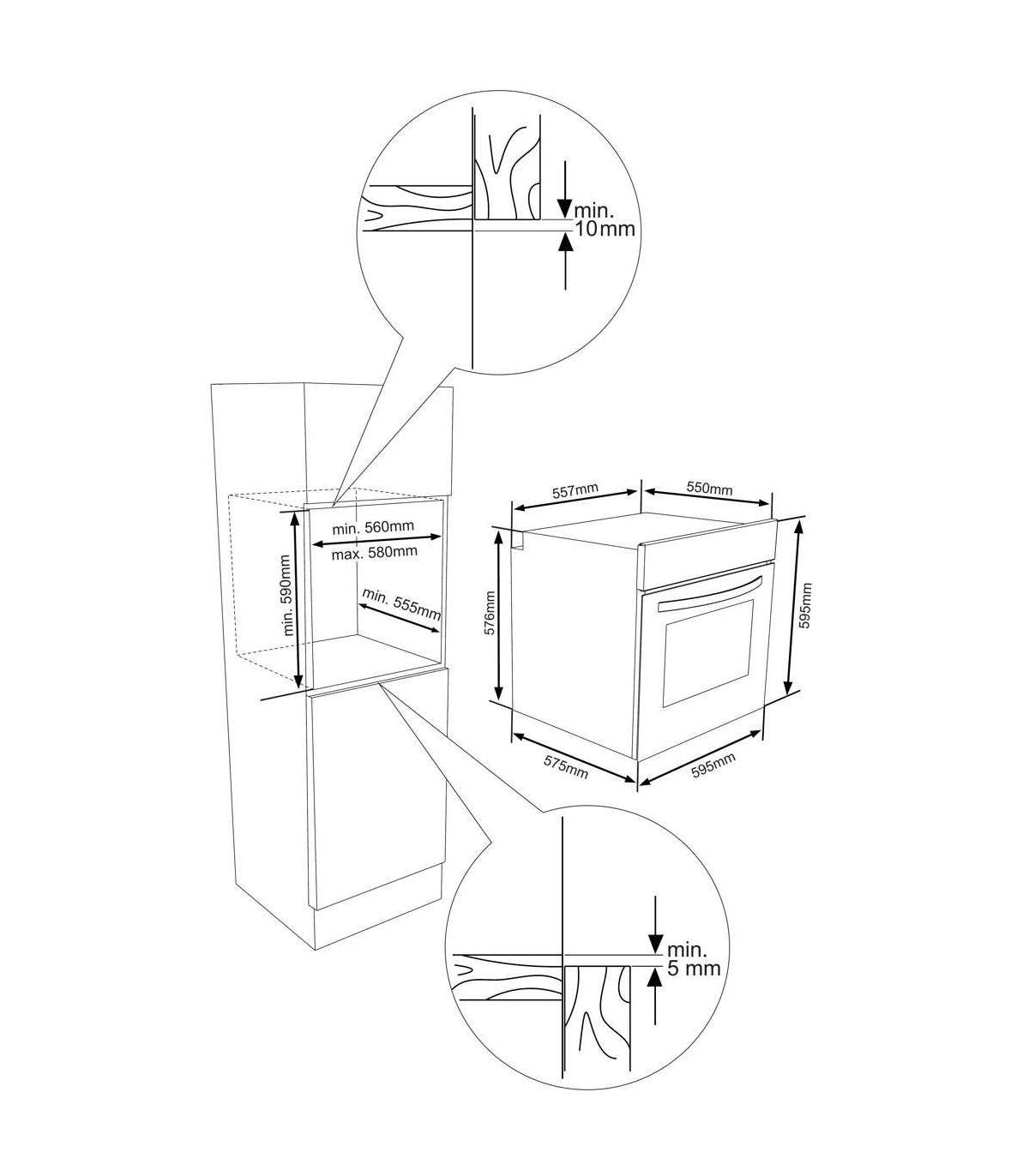 min.
10mm

min. 560mm
max. 580mm
min. 590mm
min. 555mm

557mm
550mm
576mm
595mm
575mm
595mm

min.
5 mm