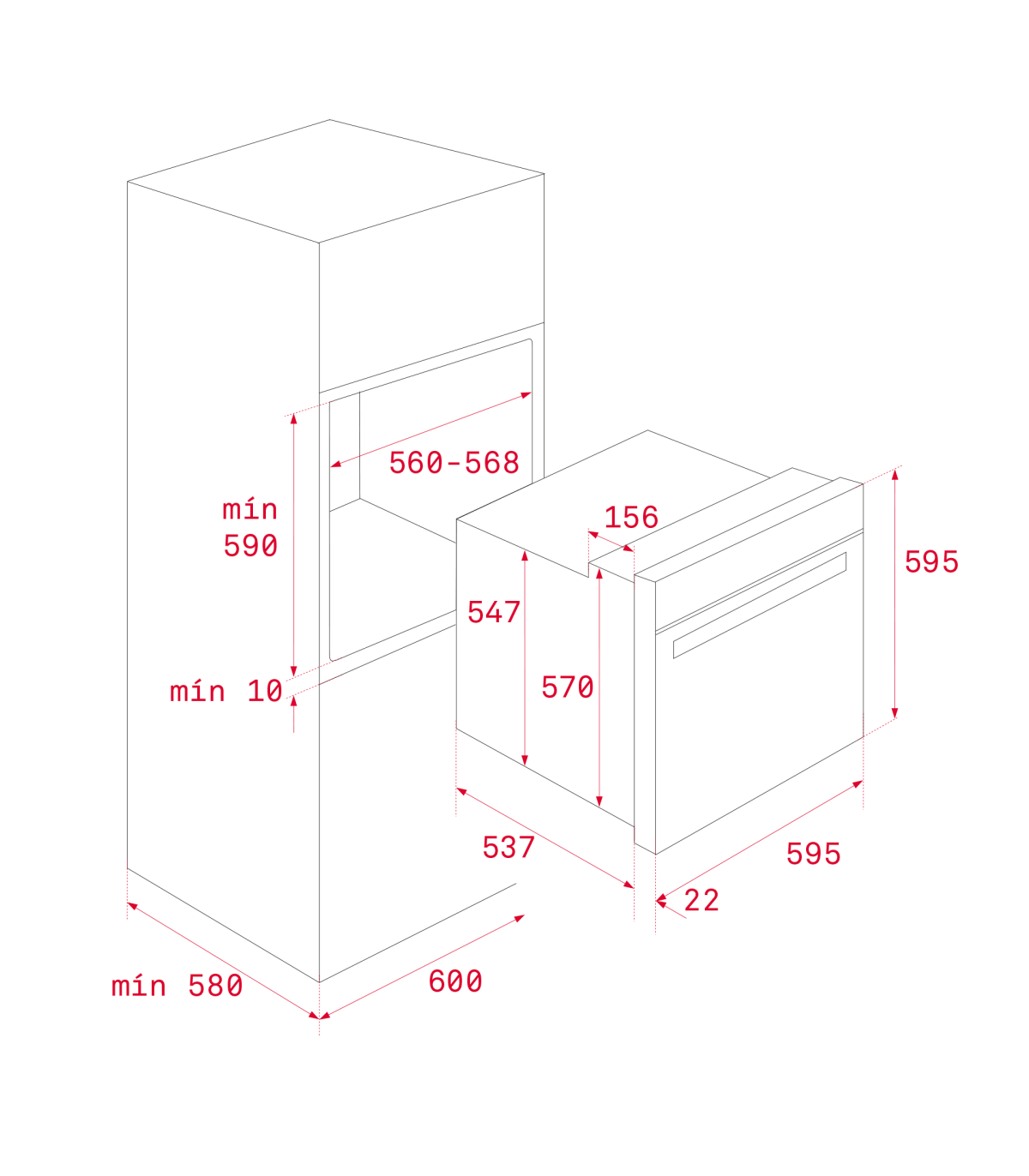 560-568

mín
590

mín 10

156

547

570

595

537

595

22

mín 580

600