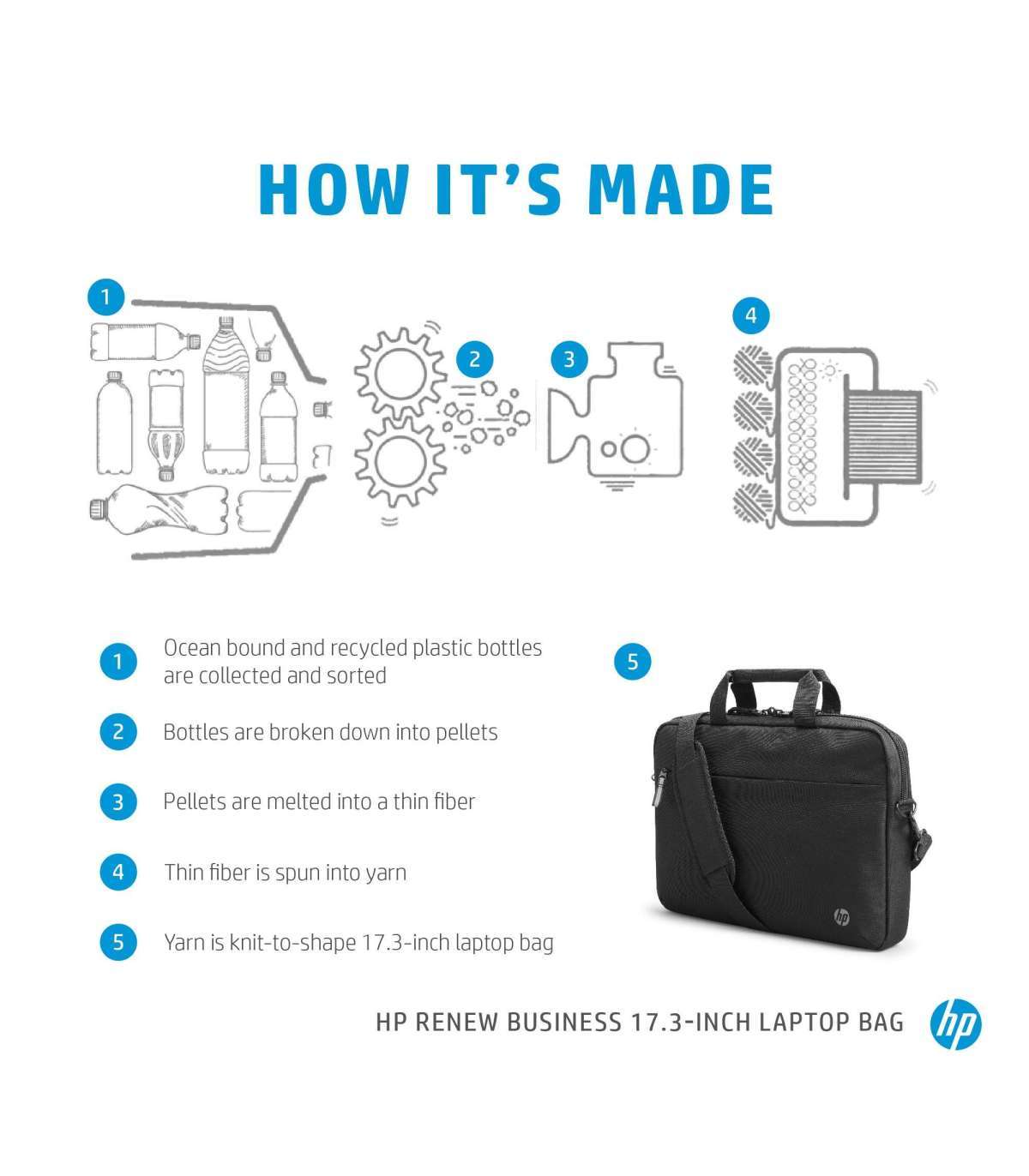 HOW IT'S MADE

1

2

3

4

1 Ocean bound and recycled plastic bottles are collected and sorted

2 Bottles are broken down into pellets

3 Pellets are melted into a thin fiber

4 Thin fiber is spun into yarn

5 Yarn is knit-to-shape 17.3-inch laptop bag

5

hp

HP RENEW BUSINESS 17.3-INCH LAPTOP BAG

hp