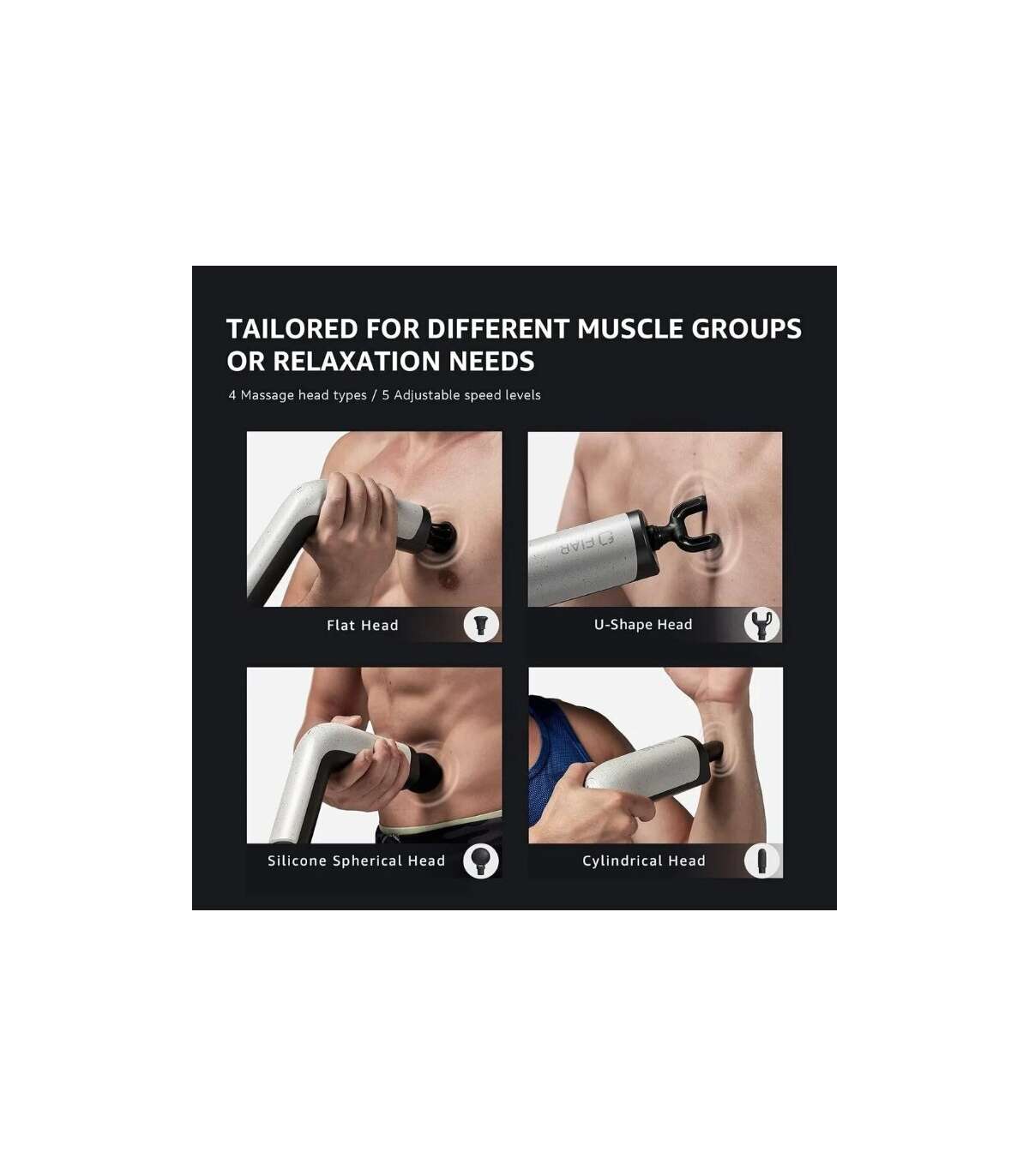 TAILORED FOR DIFFERENT MUSCLE GROUPS OR RELAXATION NEEDS

4 Massage head types / 5 Adjustable speed levels

Flat Head

FIAR

U-Shape Head

Silicone Spherical Head

Cylindrical Head