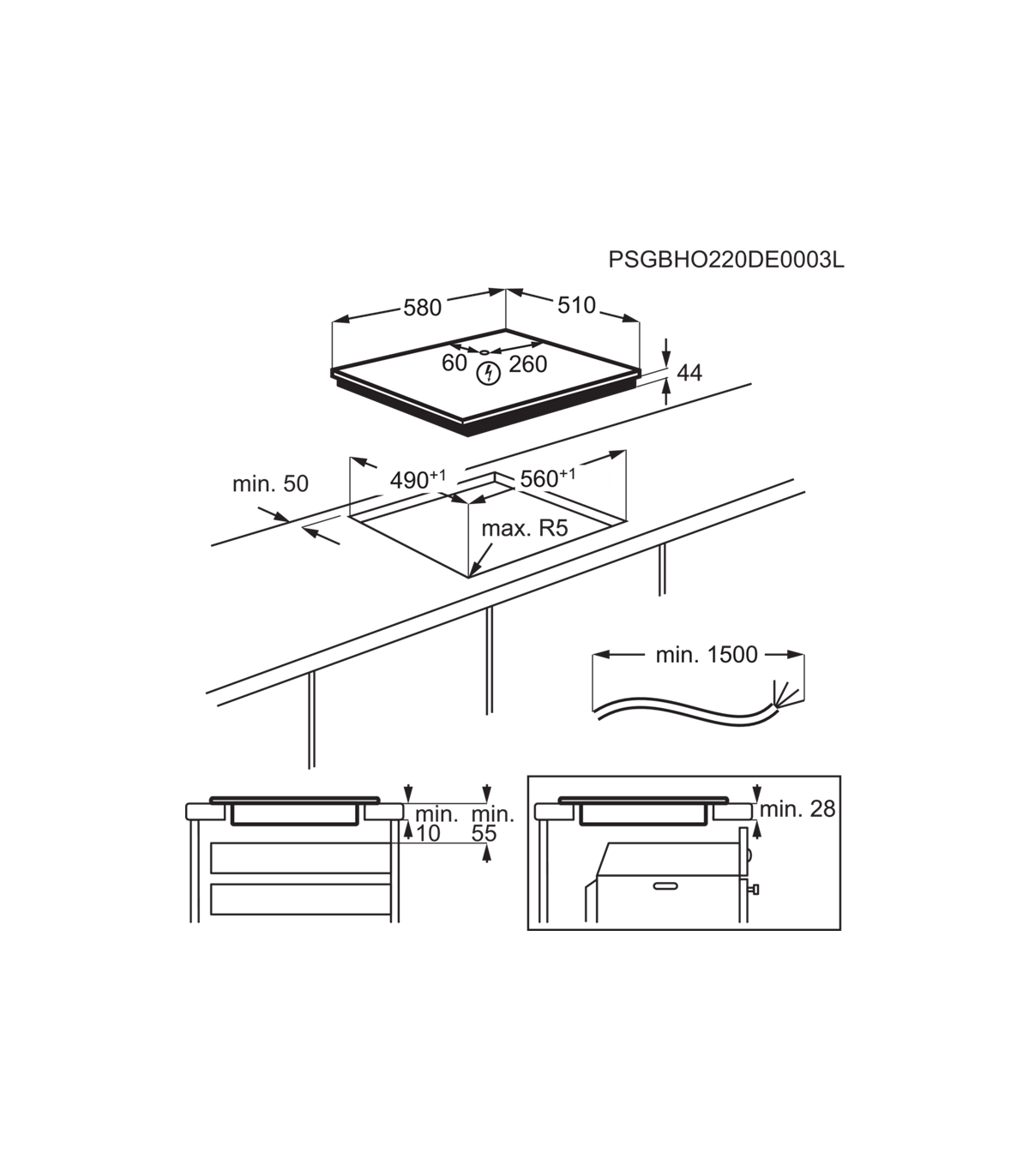 PSGBHO220DE0003L

580

510

60

260

44

min. 50

$490^{+1}$

$560^{+1}$

max. R5

min. 1500

min. 10

min. 55

min. 28