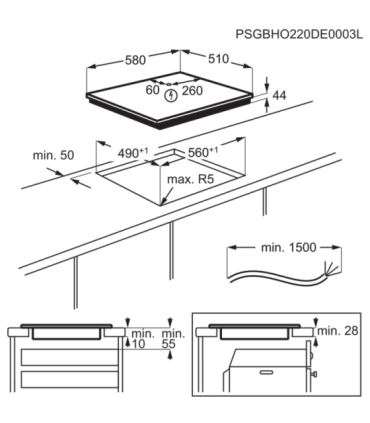 PSGBHO220DE0003L

580

510

60

260

44

min. 50

$490^{+1}$

$560^{+1}$

max. R5

min. 1500

min. 10

min. 55

min. 28