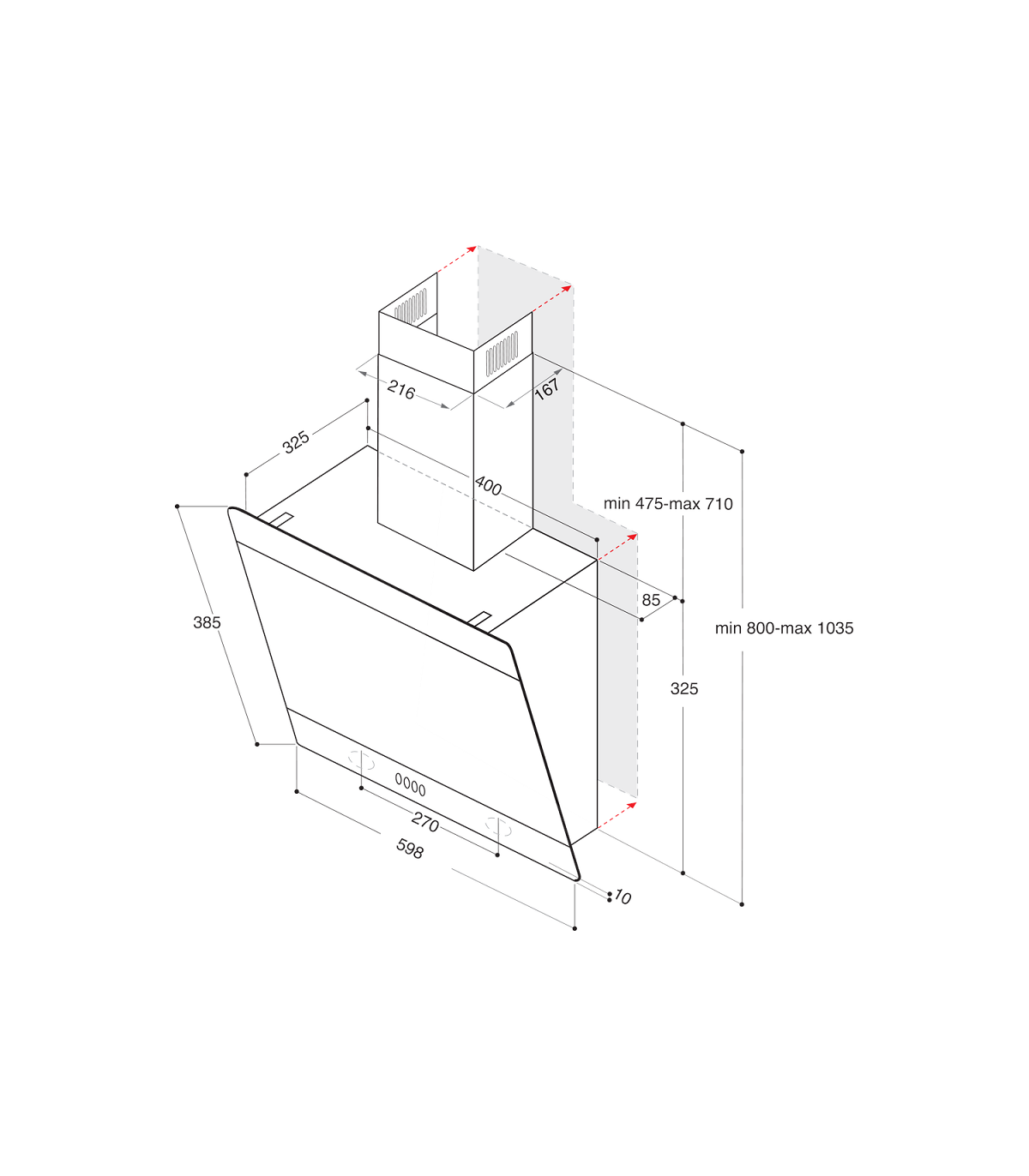 216
167
325
400
min 475-max 710
385
85
min 800-max 1035
325
270
598
10