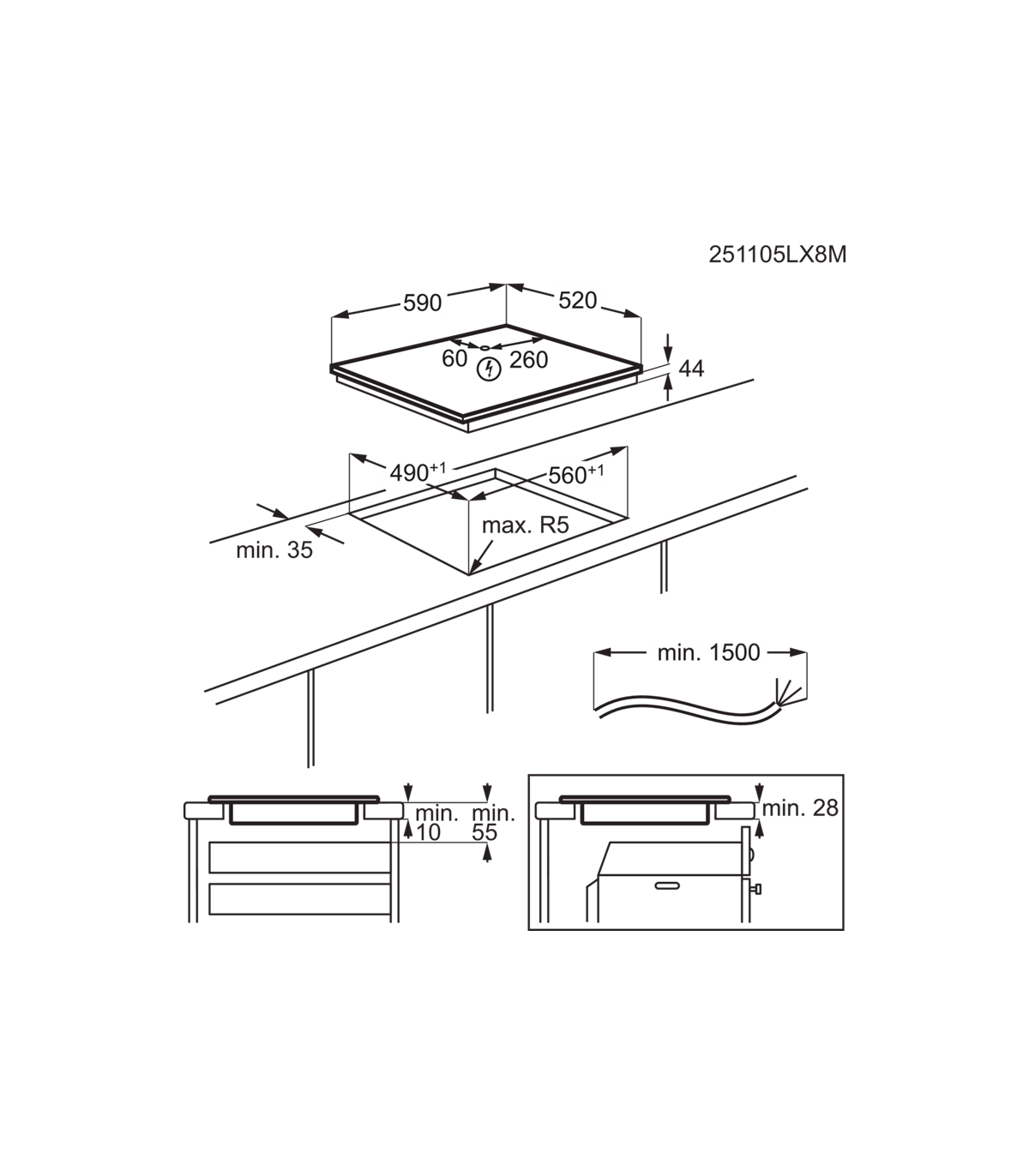 251105LX8M

590

520

60

260

44

$490^{+1}$

$560^{+1}$

max. R5

min. 35

min. 1500

min. 10

min. 55

min. 28