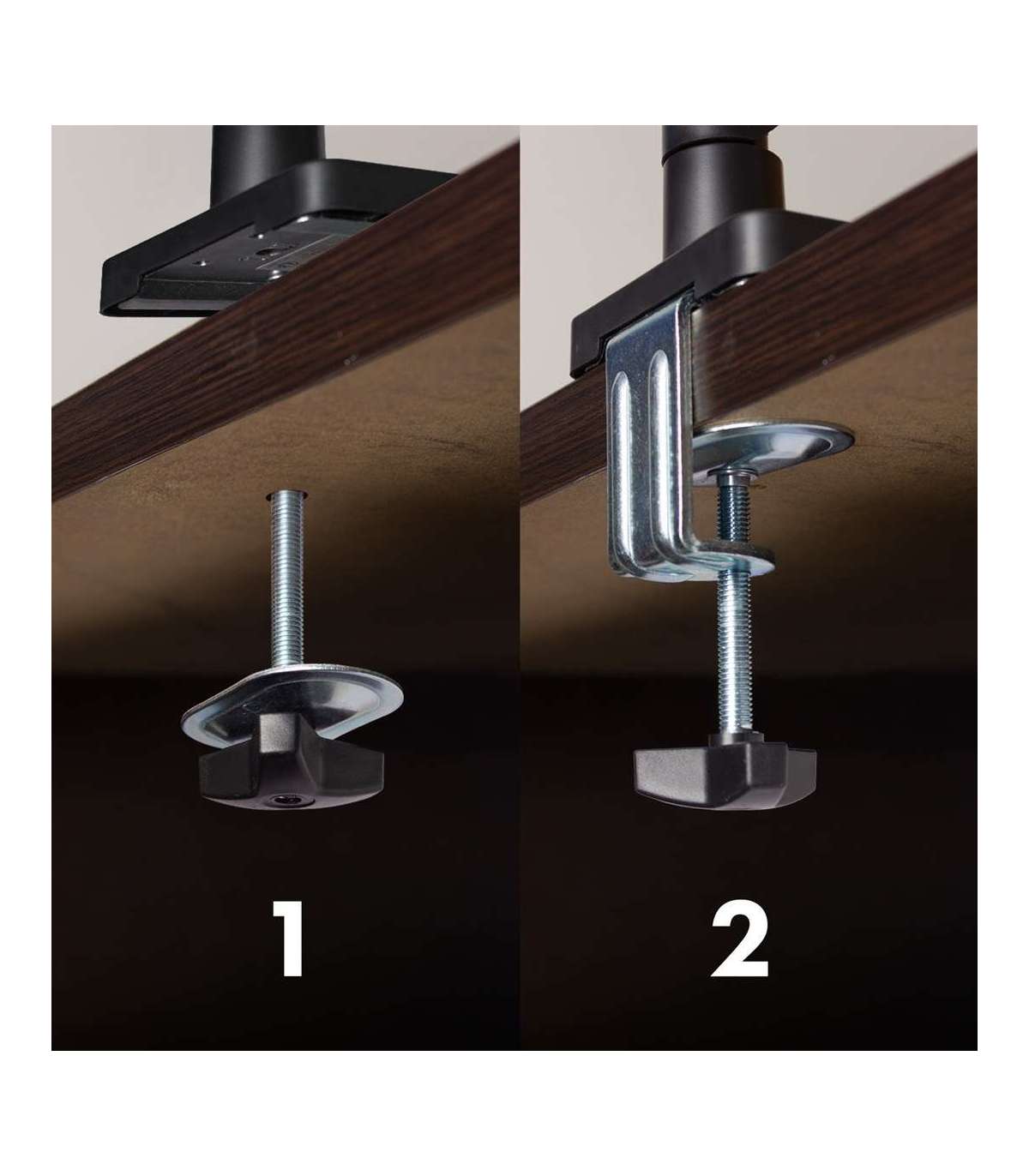 1

2