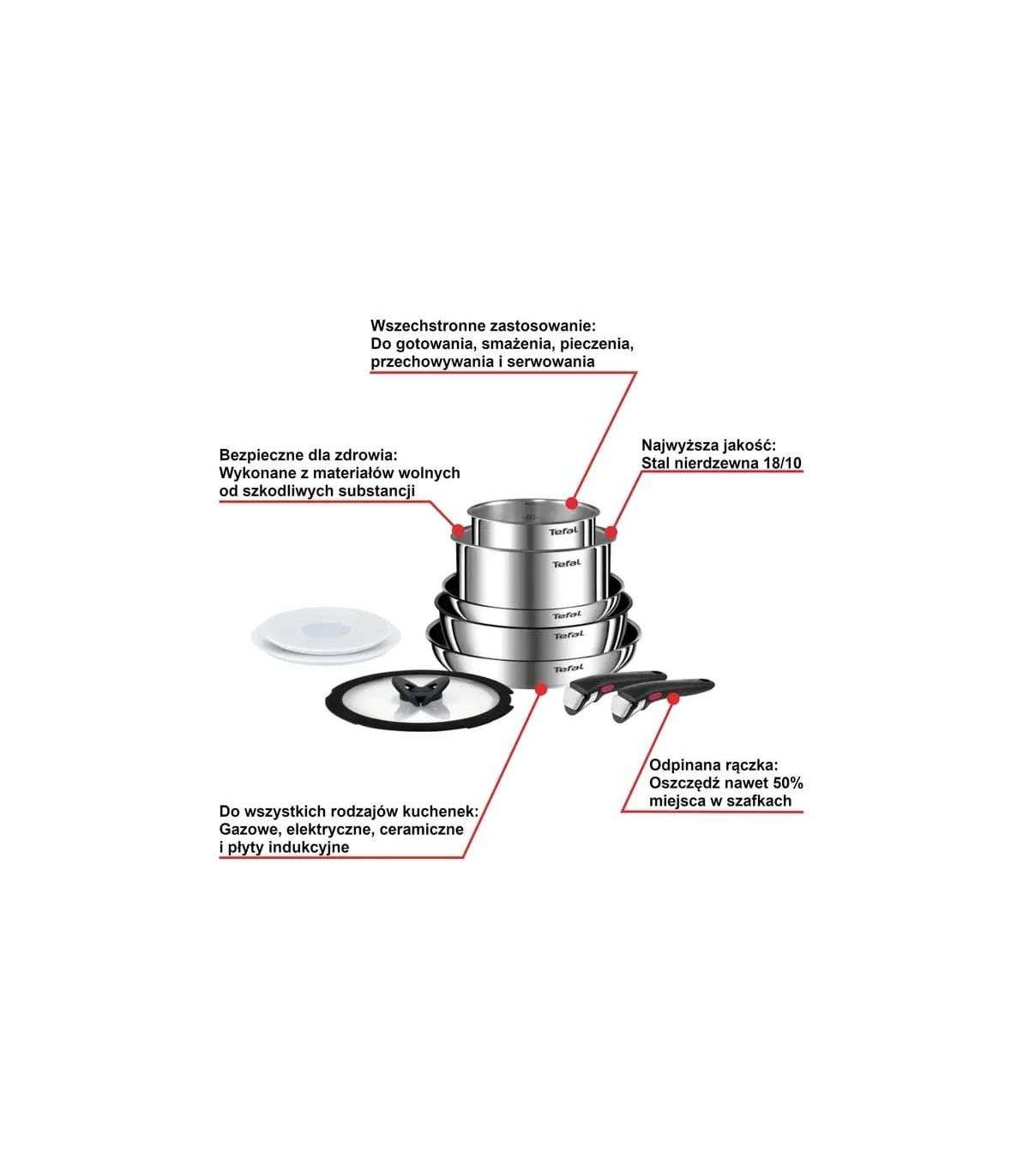 Wszechstronne zastosowanie:
Do gotowania, smażenia, pieczenia, przechowywania i serwowania

Bezpieczne dla zdrowia:
Wykonane z materiałów wolnych od szkodliwych substancji

Najwyższa jakość:
Stal nierdzewna 18/10

Tefal

Tefal

Tefal

Tefal

Tefal

Odpinana rączka:
Oszczędź nawet 50% miejsca w szafkach

Do wszystkich rodzajów kuchenek:
Gazowe, elektryczne, ceramiczne i płyty indukcyjne