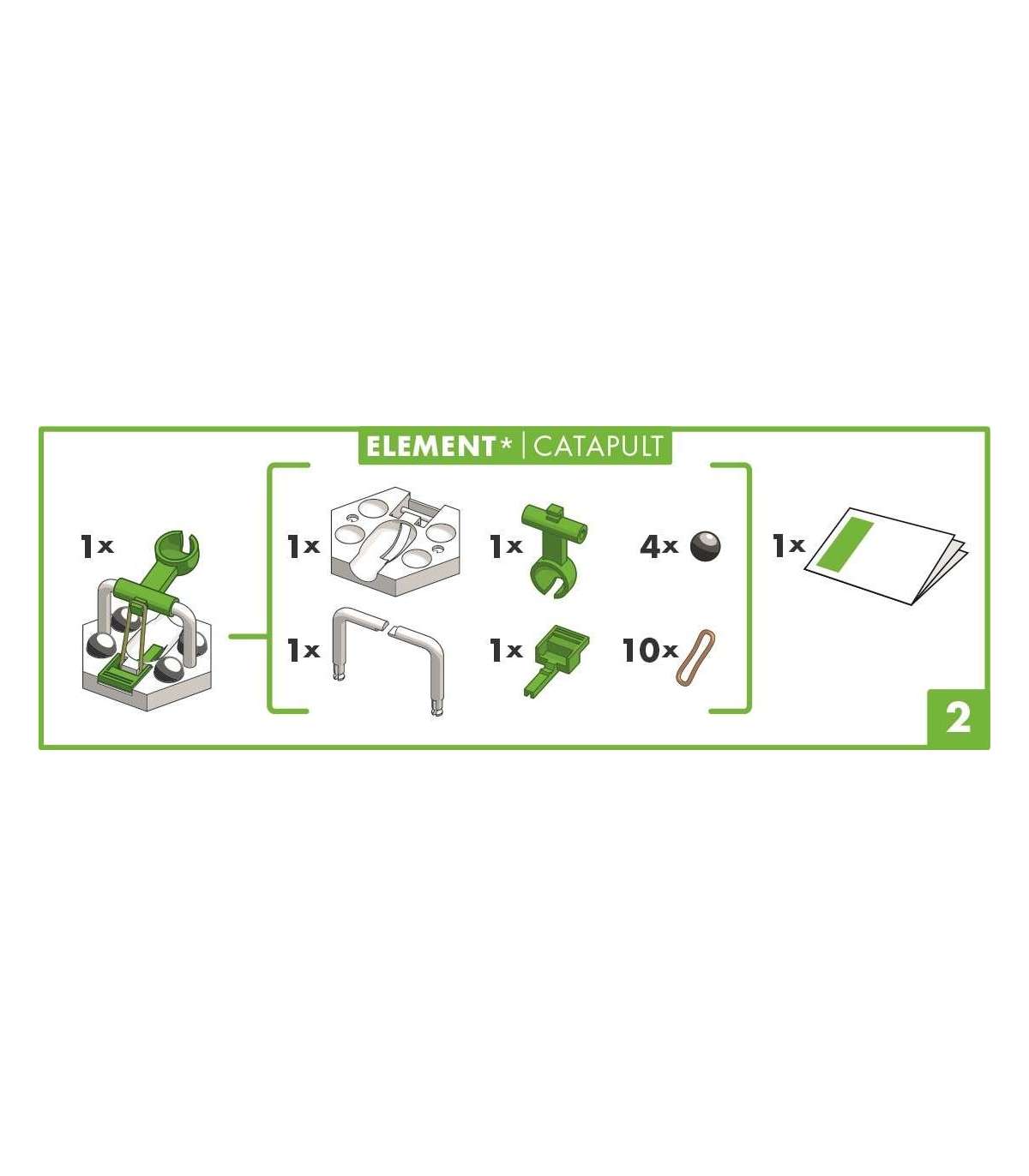 ELEMENT* | CATAPULT

1x

1x

1x

4x

1x

1x

1x

10x

2