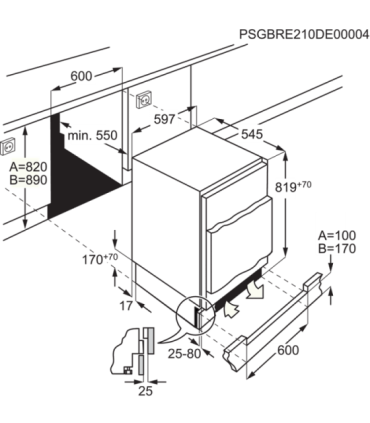 PSGBRE210DE00004

600

597

min. 550

545

A=820
B=890

$819^{+70}$

A=100
B=170

$170^{+70}$

17

25-80

600

25