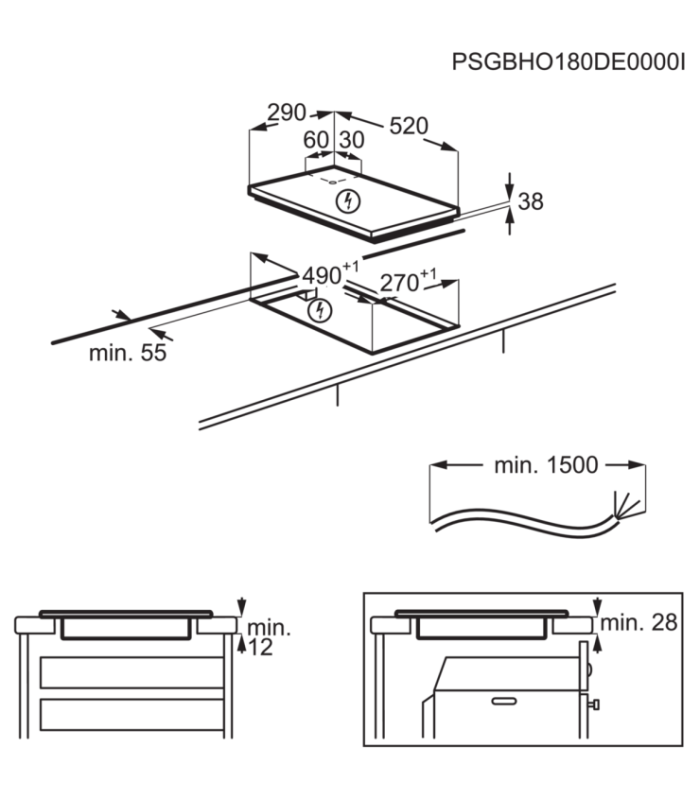 PSGBHO180DE0000I

290

520

60

30

38

$490^{+1}$

$270^{+1}$

min. 55

min. 1500

min. 12

min. 28