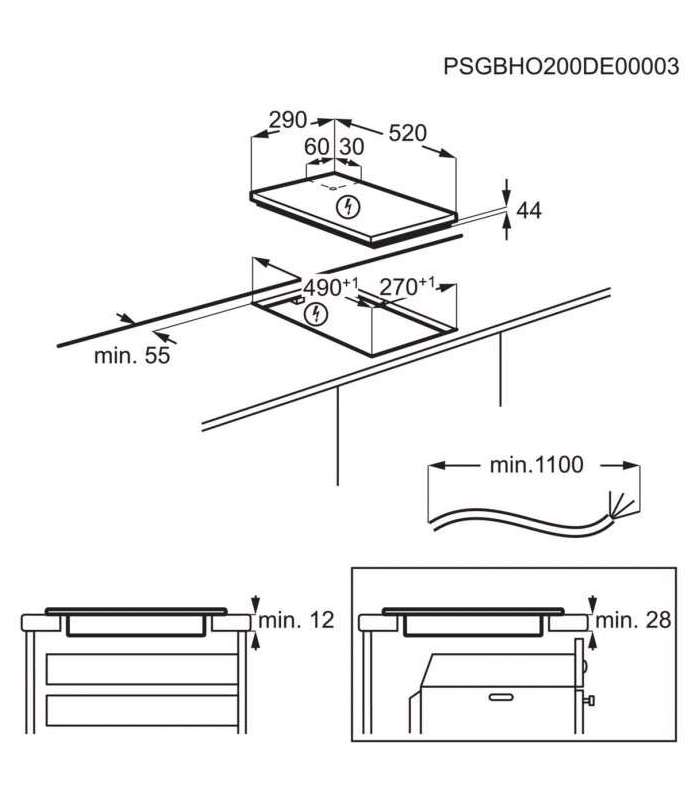 PSGBHO200DE00003

290
520
60
30
44
$490^{+1}$
$270^{+1}$
min. 55
min.1100
min. 12
min. 28