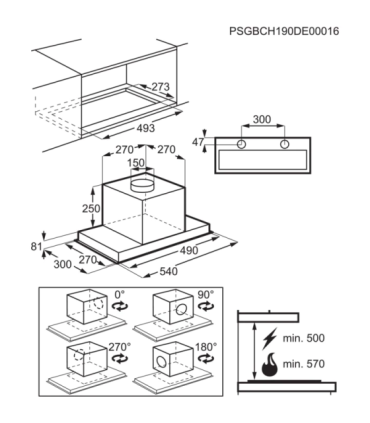 PSGBCH190DE00016

273
493

300
47

270
270
150
250
81
300
270
490
540

0°
90°
270°
180°

min. 500
min. 570