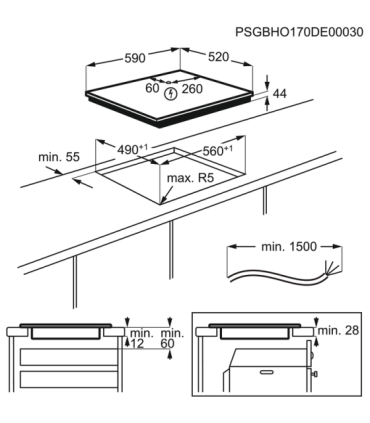 PSGBHO170DE00030

590

520

60

260

44

$490^{+1}$

$560^{+1}$

min. 55

max. R5

min. 1500

min. 12

min. 60

min. 28