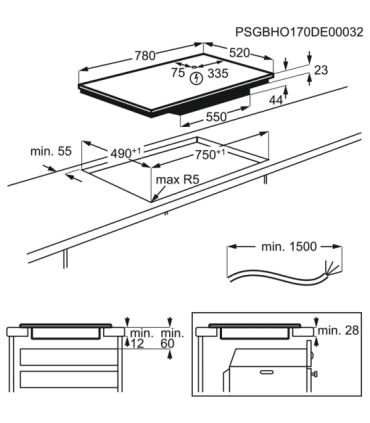 PSGBHO170DE00032

780
520
75
335
23
44
550

min. 55
$490^{+1}$
$750^{+1}$
max R5

min. 1500

min.
12
min.
60

min. 28