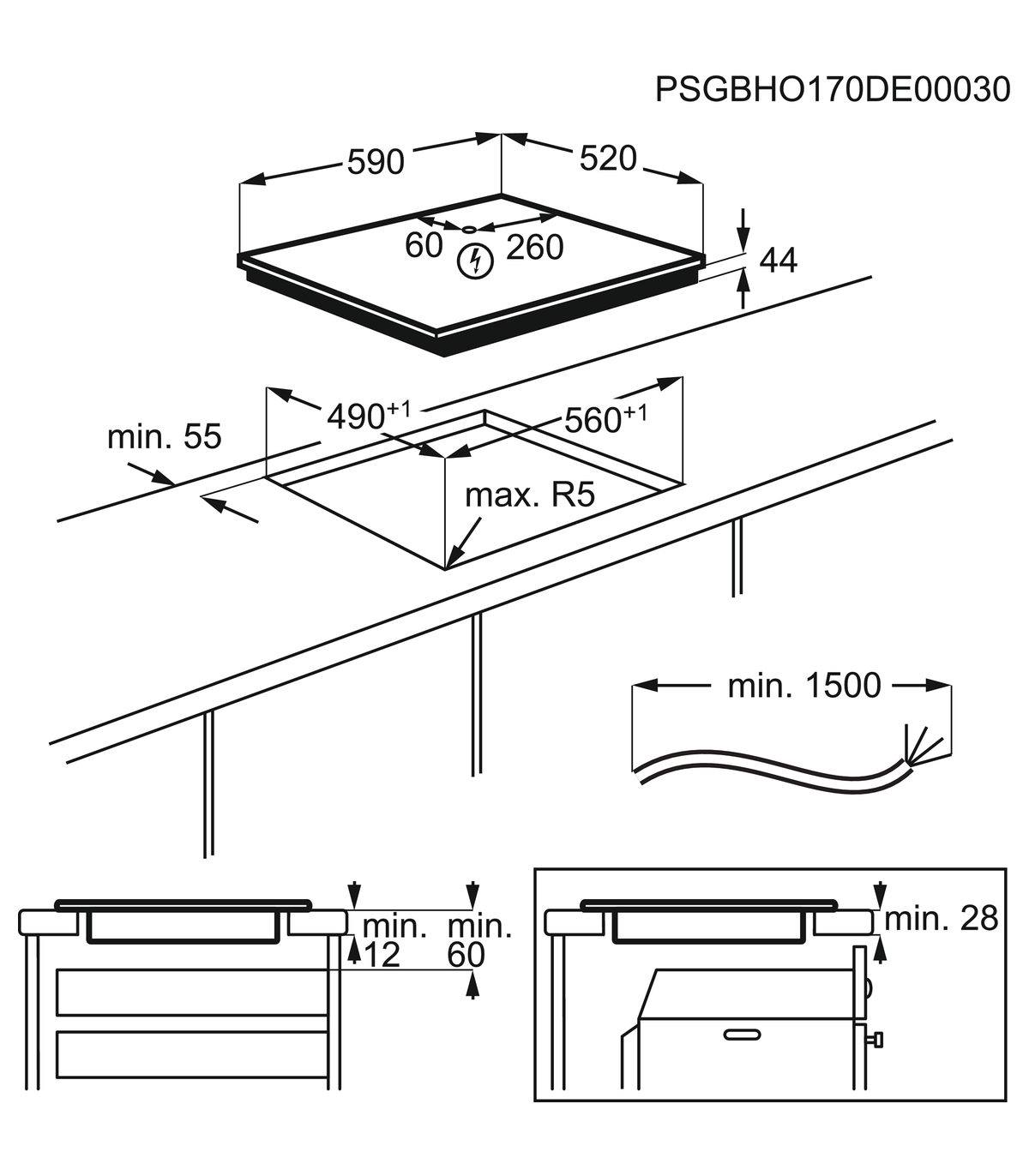 PSGBHO170DE00030

590

520

60

260

44

$490^{+1}$

$560^{+1}$

min. 55

max. R5

min. 1500

min.
12

min.
60

min. 28