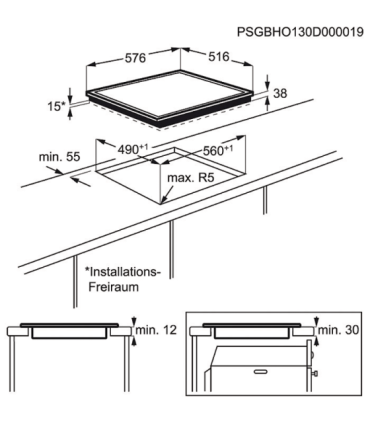 PSGBHO130D000019

576

516

38

15*

$490^{+1}$

$560^{+1}$

min. 55

max. R5

*Installations-Freiraum

min. 12

min. 30