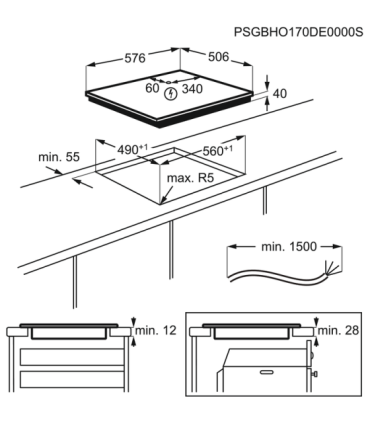 PSGBHO170DE0000S

576

506

60

340

40

$490^{+1}$

$560^{+1}$

min. 55

max. R5

min. 1500

min. 12

min. 28