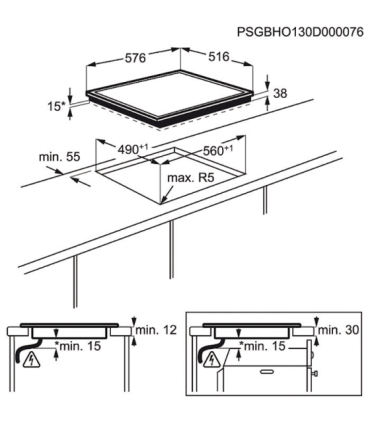 PSGBHO130D000076

576
516
15*
38
min. 55
$490^{+1}$
$560^{+1}$
max. R5

min. 12
*min. 15

min. 30
*min. 15