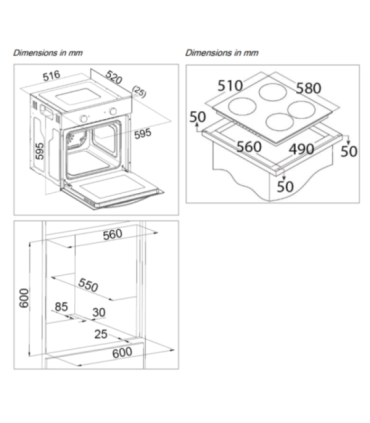 Dimensions in mm

516
520
(25)
595
595

560
550
600
85
30
25
600

Dimensions in mm

510
580
50
560
490
50
50