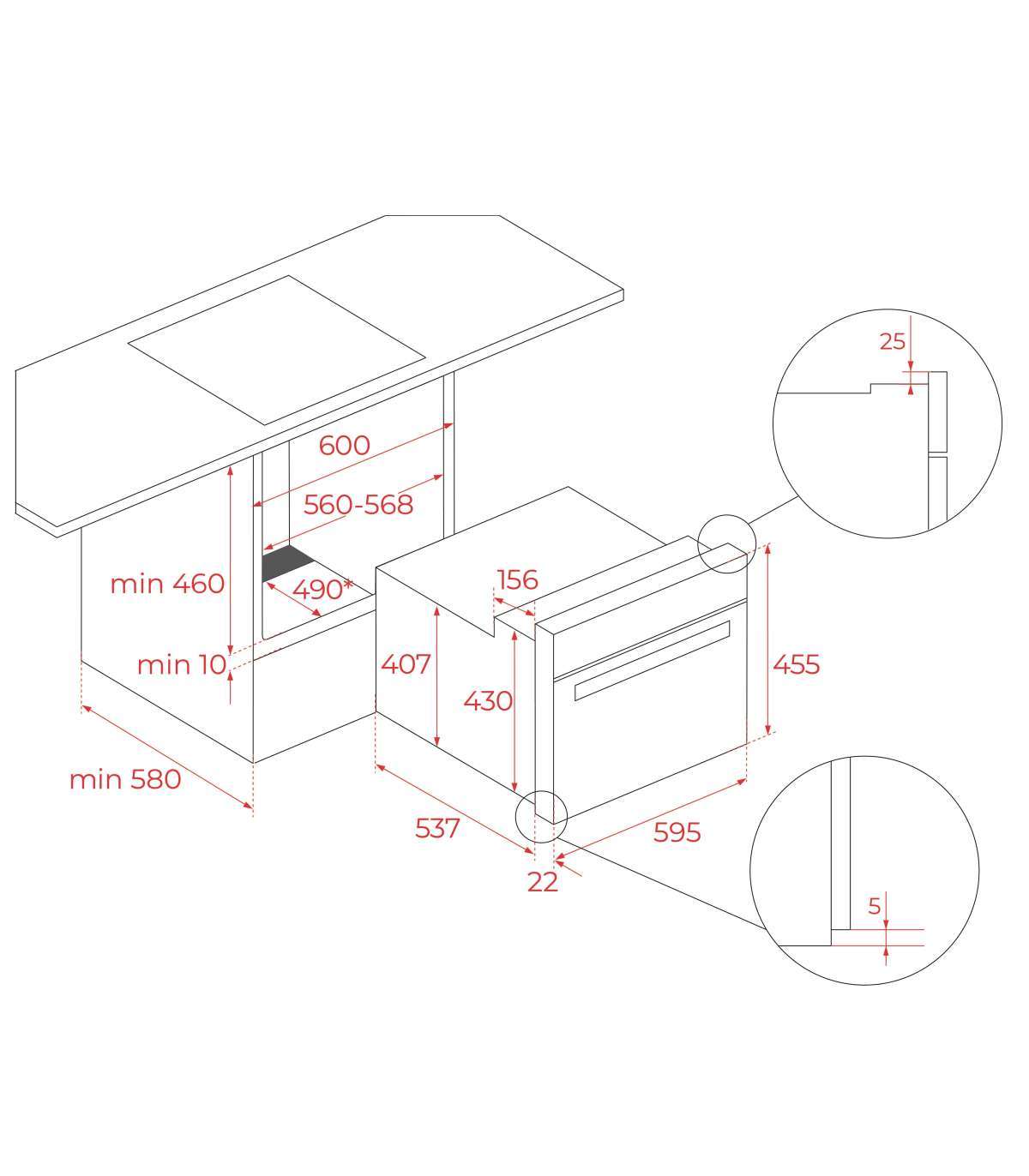 25

600

560-568

min 460

490*

156

min 10

407

430

455

min 580

537

595

22

5