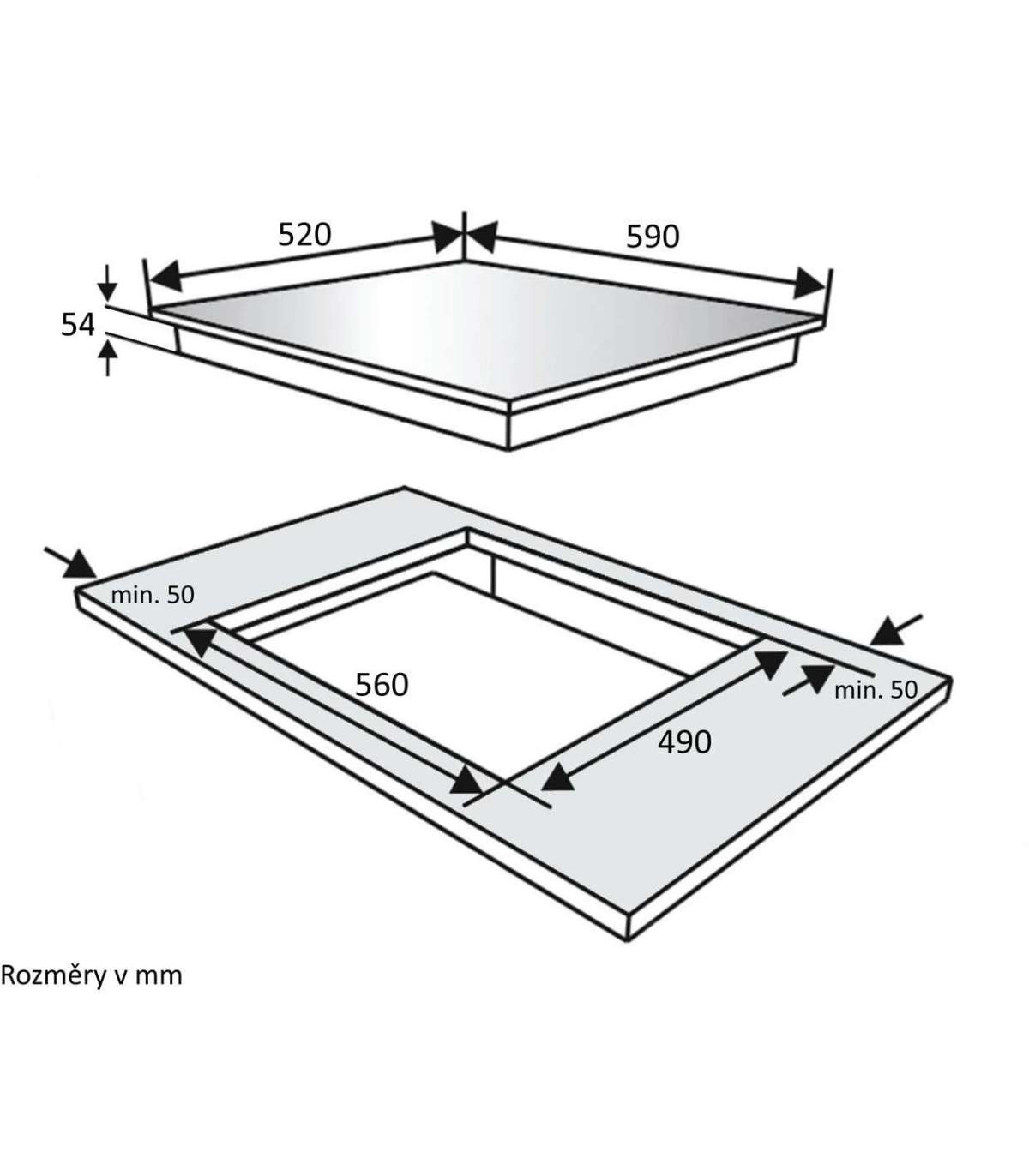 520
590
54
min. 50
560
490
min. 50
Rozměry v mm