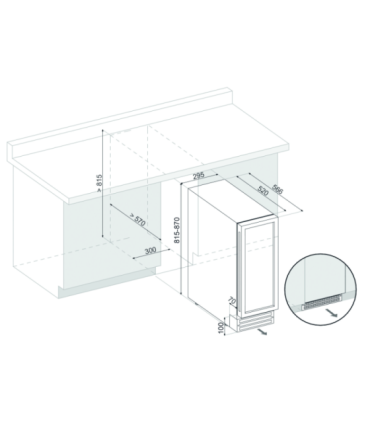 > 815
> 570
300
295
520
566
815-870
70
100