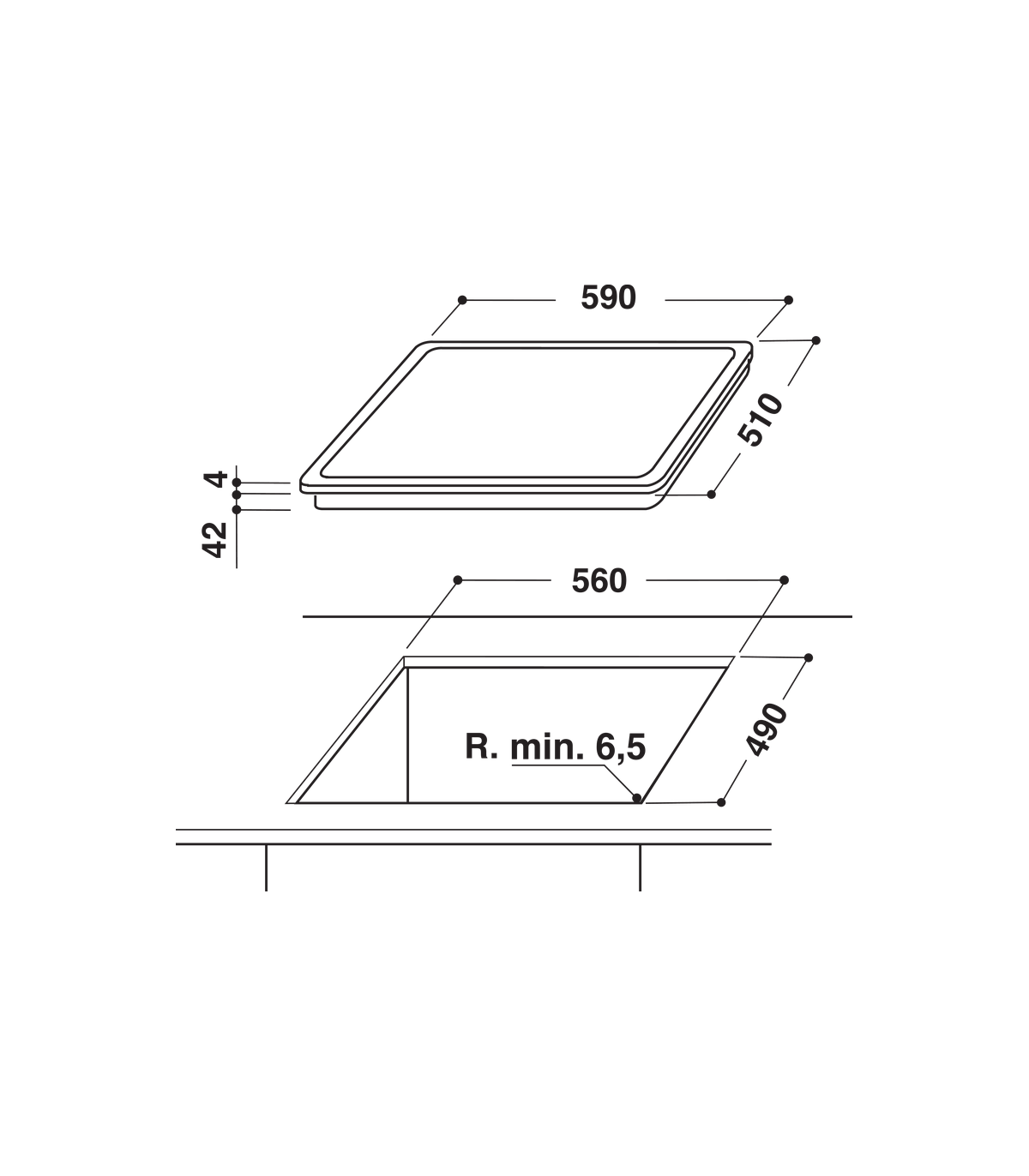 590

510

4

42

560

490

R. min. 6,5