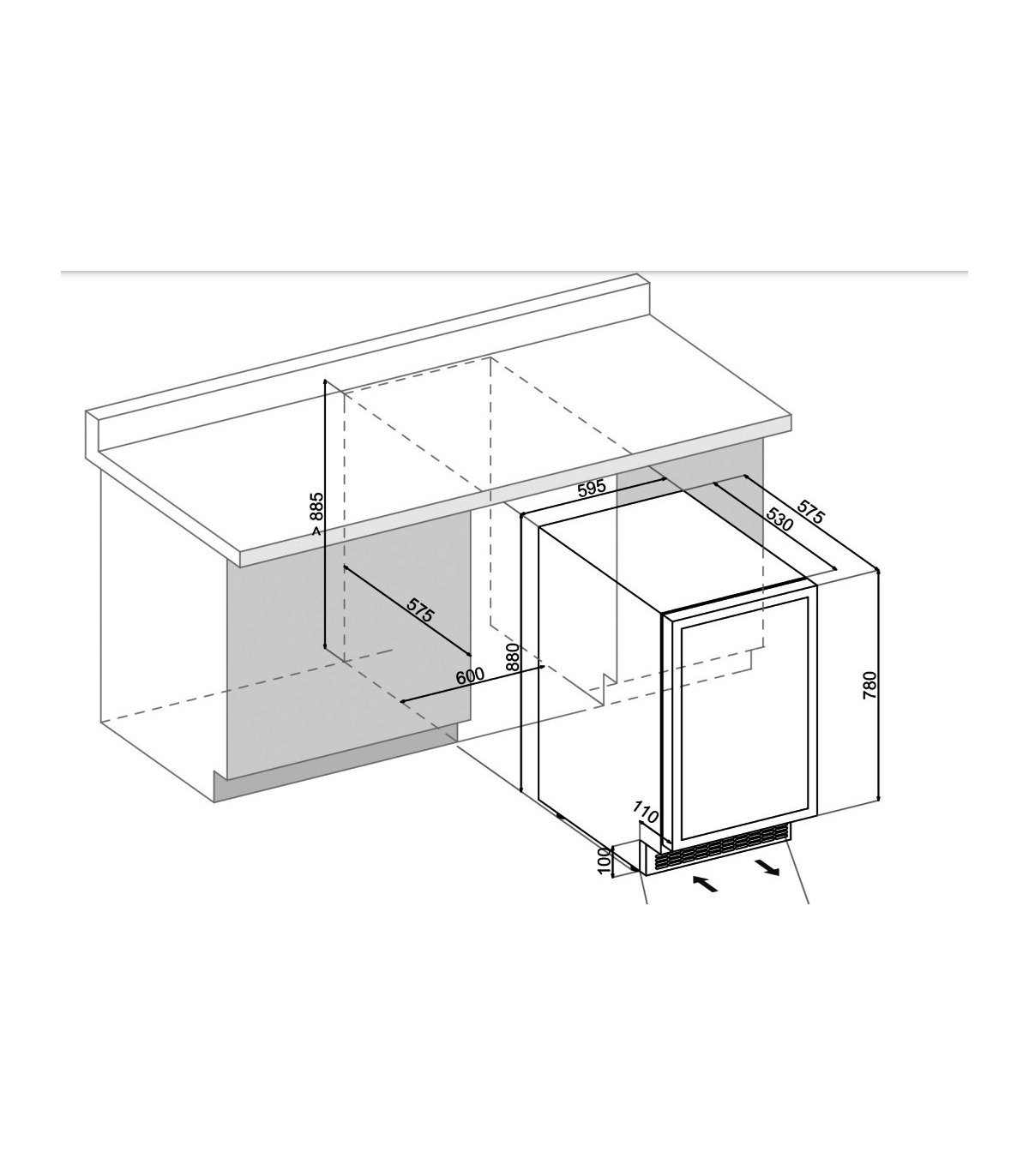 > 885

575

600

880

595

530

575

780

110

100