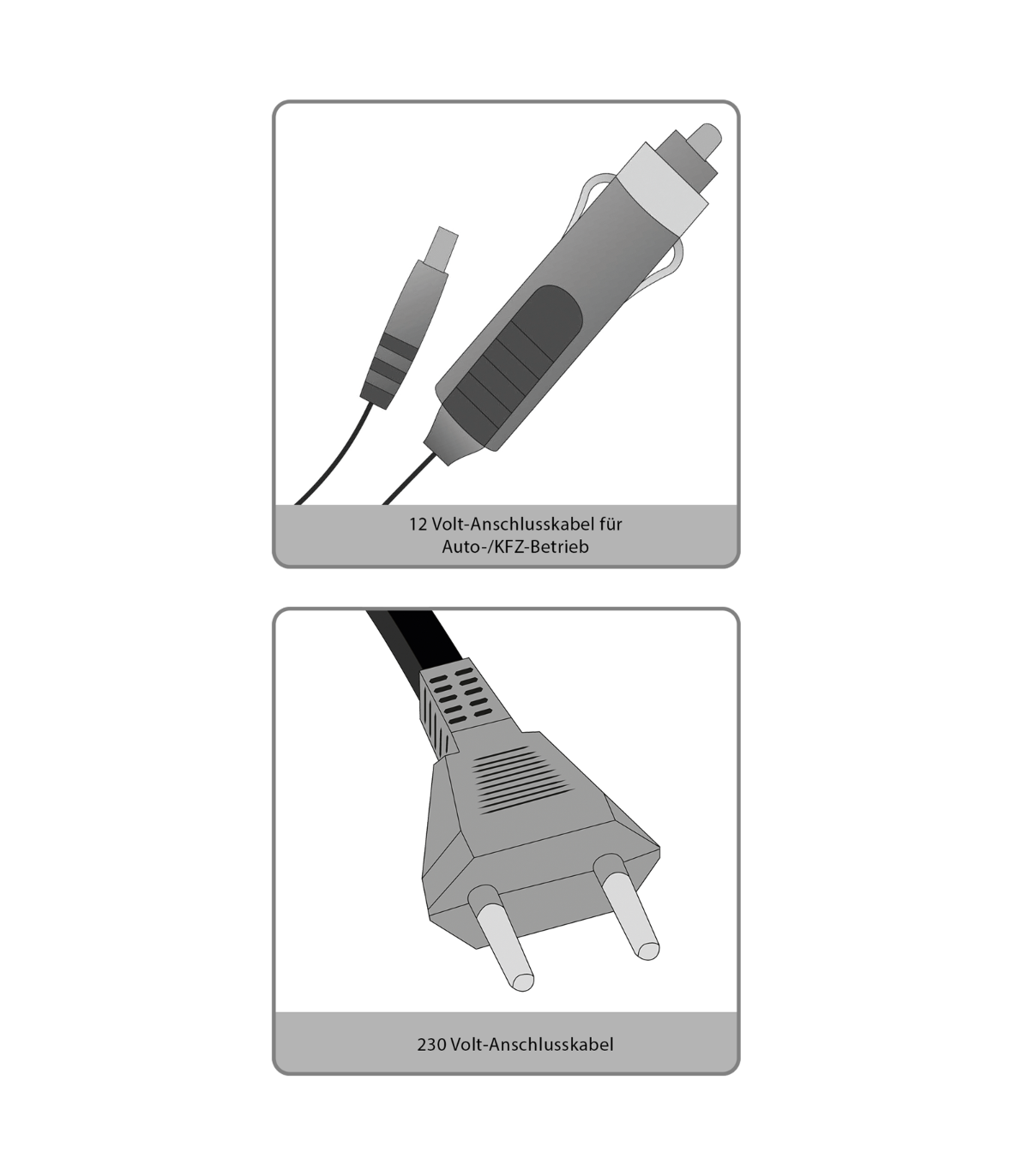 12 Volt-Anschlusskabel für
Auto-/KFZ-Betrieb

230 Volt-Anschlusskabel