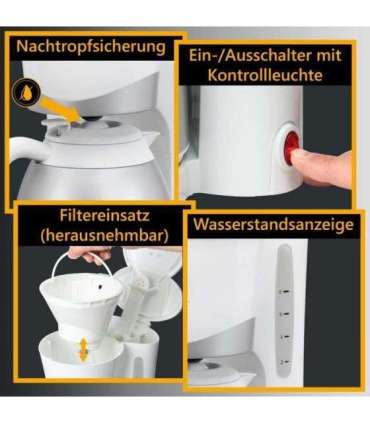 Nachtropfsicherung

Ein-/Ausschalter mit Kontrollleuchte

Filtereinsatz (herausnehmbar)

Wasserstandsanzeige