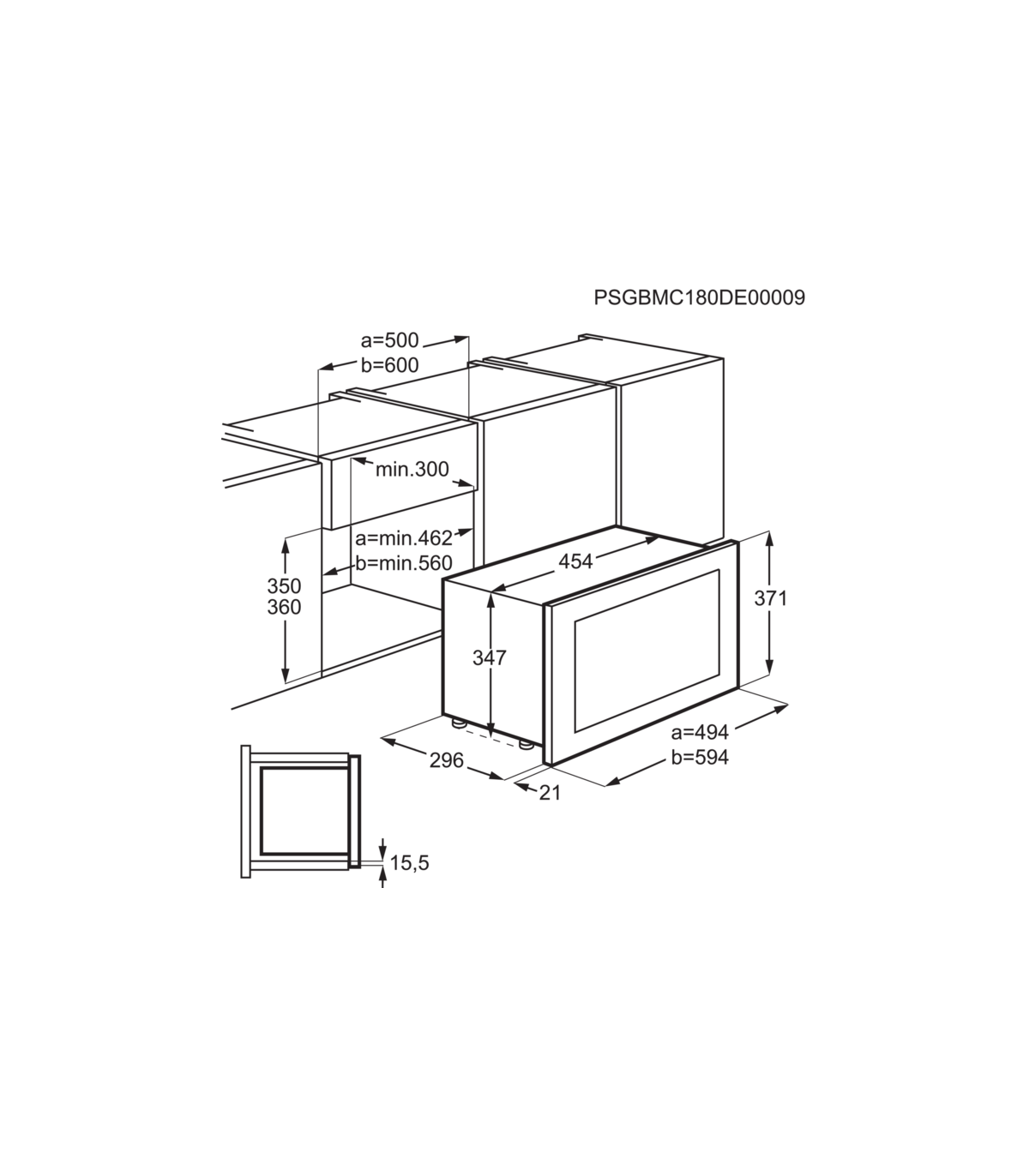 PSGBMC180DE00009

a=500
b=600

min.300

a=min.462
b=min.560

350
360

454

371

347

296

21

a=494
b=594

15,5