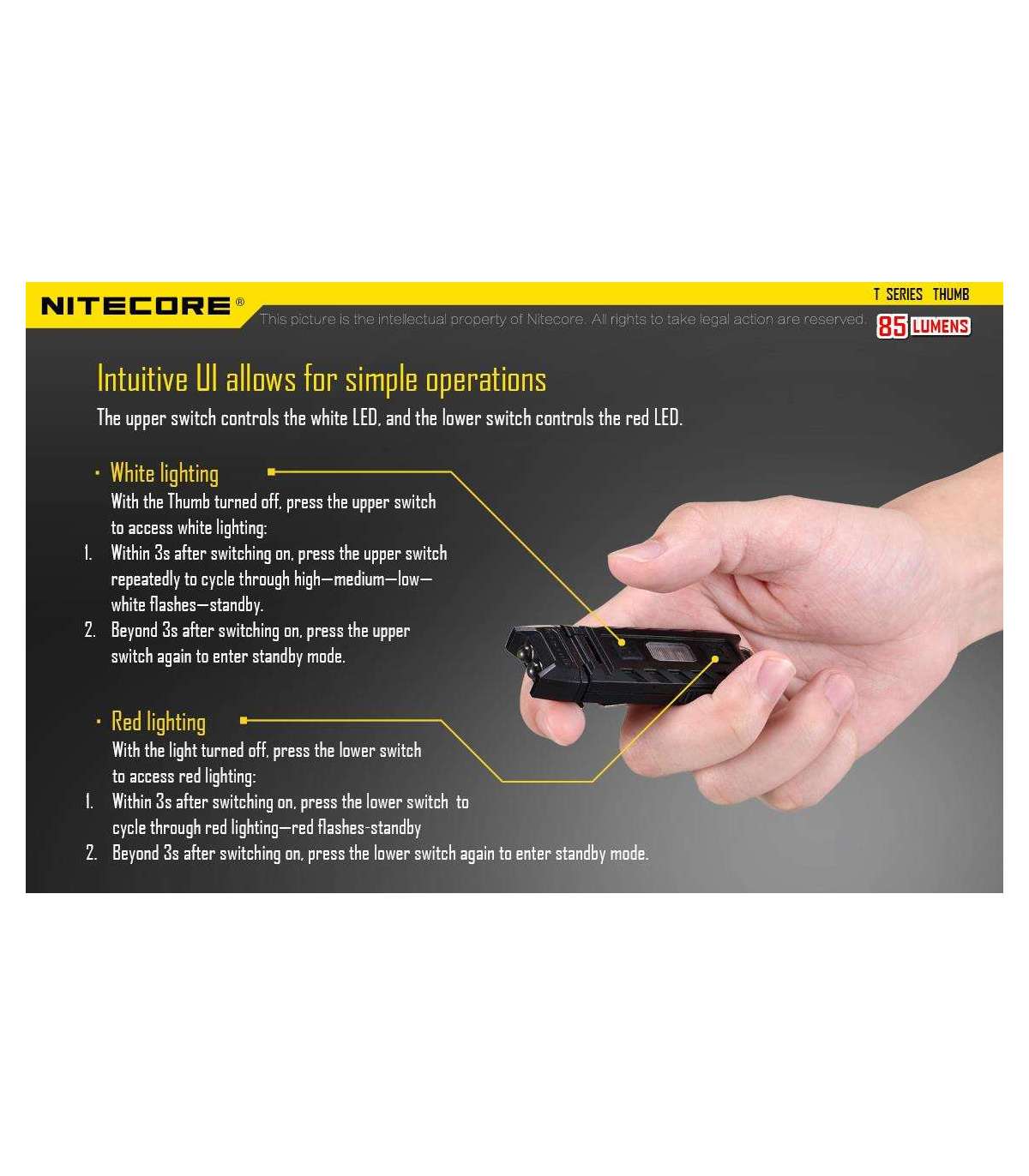 NITECORE®

T SERIES THUMB

This picture is the intellectual property of Nitecore. All rights to take legal action are reserved.

85 LUMENS

Intuitive UI allows for simple operations

The upper switch controls the white LED, and the lower switch controls the red LED.

· White lighting

With the Thumb turned off, press the upper switch to access white lighting:

1. Within 3s after switching on, press the upper switch repeatedly to cycle through high—medium—low—white flashes—standby.

2. Beyond 3s after switching on, press the upper switch again to enter standby mode.

· Red lighting

With the light turned off, press the lower switch to access red lighting:

1. Within 3s after switching on, press the lower switch to cycle through red lighting—red flashes-standby

2. Beyond 3s after switching on, press the lower switch again to enter standby mode.