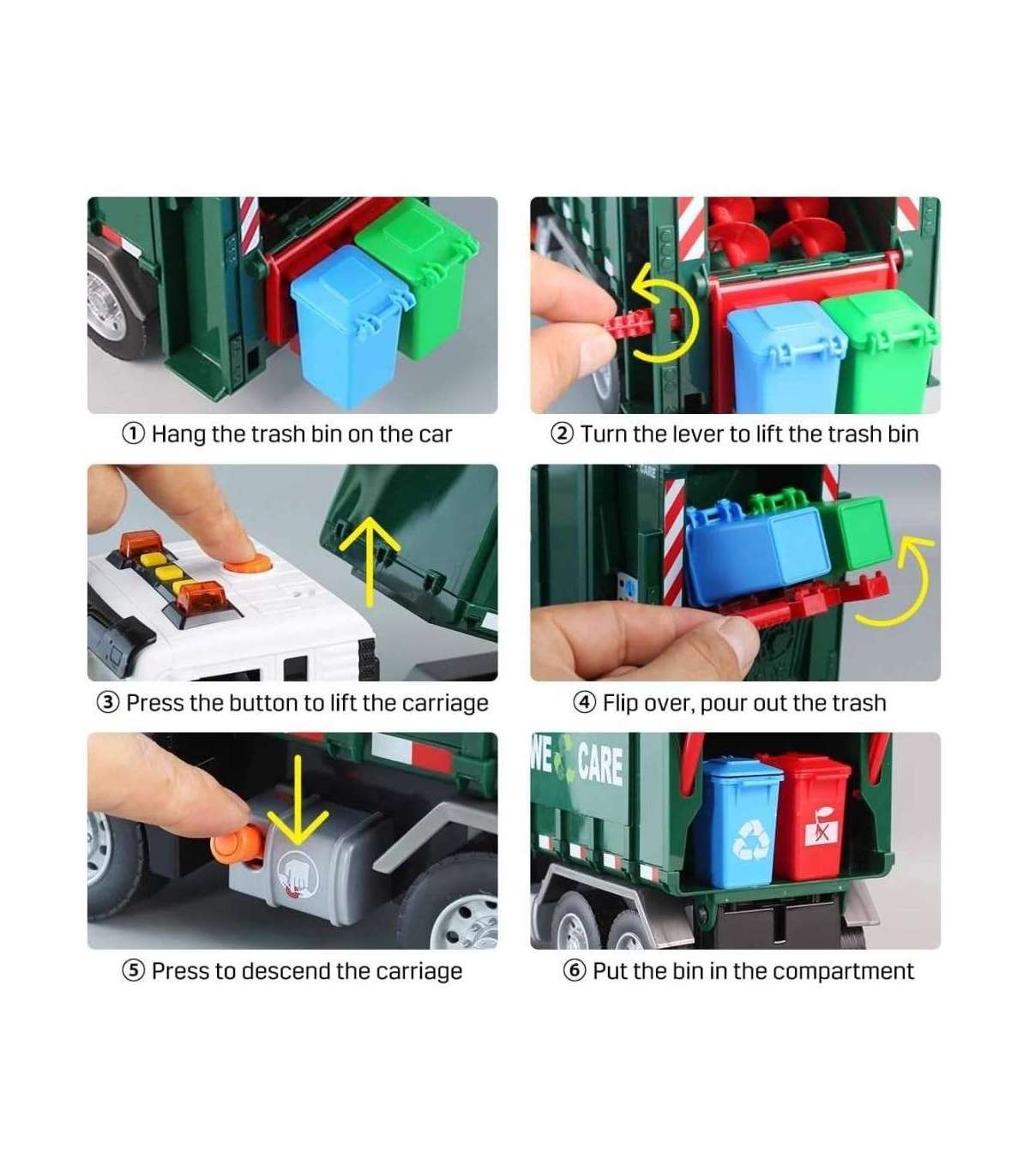 ① Hang the trash bin on the car

② Turn the lever to lift the trash bin

③ Press the button to lift the carriage

④ Flip over, pour out the trash

⑤ Press to descend the carriage

WE CARE

⑥ Put the bin in the compartment