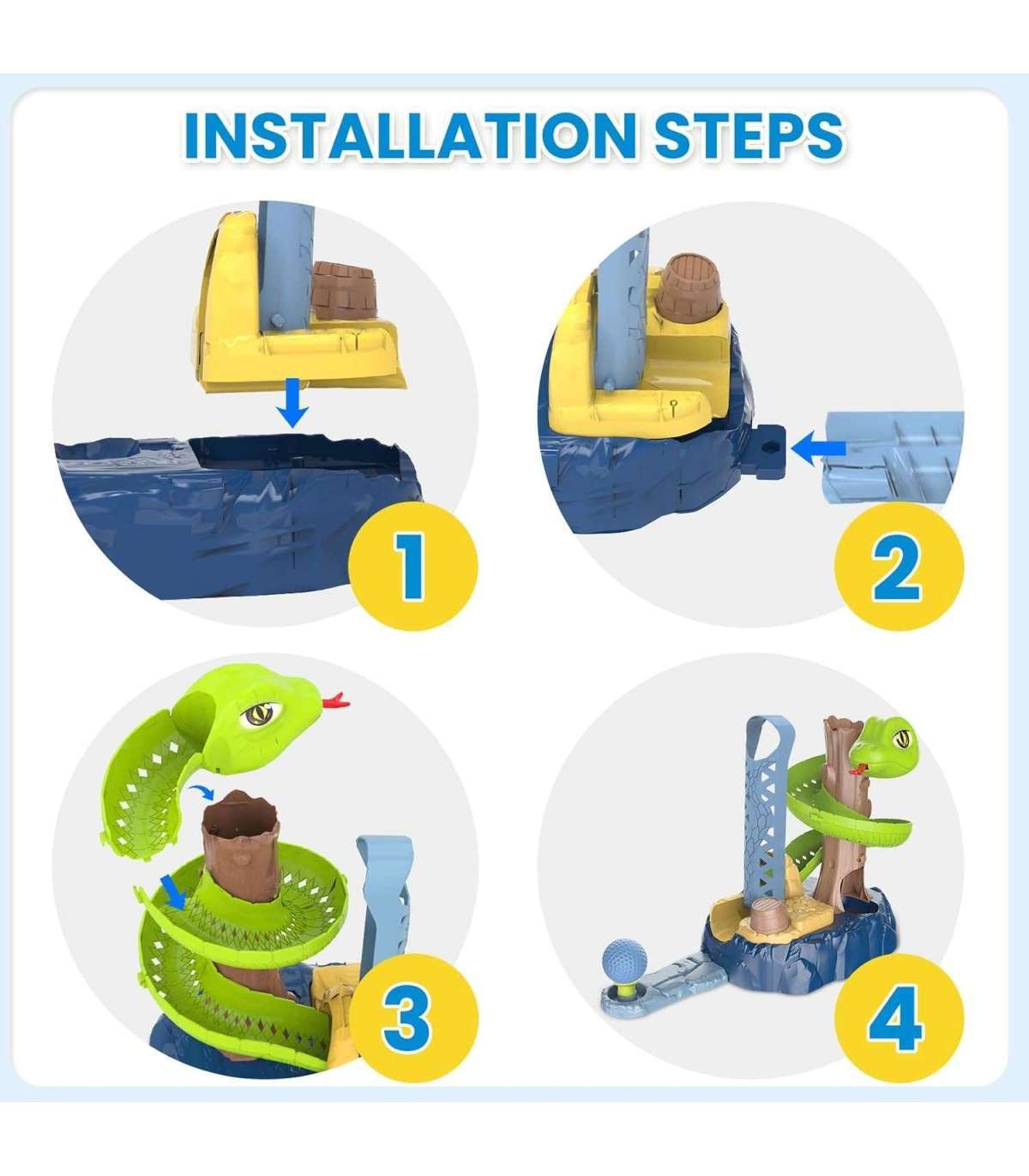 INSTALLATION STEPS

1

2

3

4