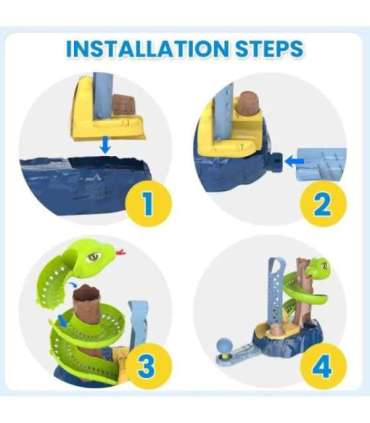 INSTALLATION STEPS

1

2

3

4