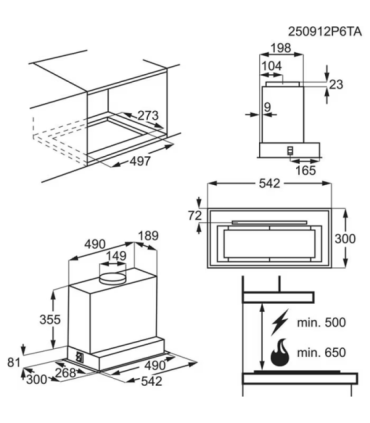 250912P6TA

273
497

198
104
23
9
165

542
72
300

490
189
149
355
81
300
268
490
542

min. 500
min. 650